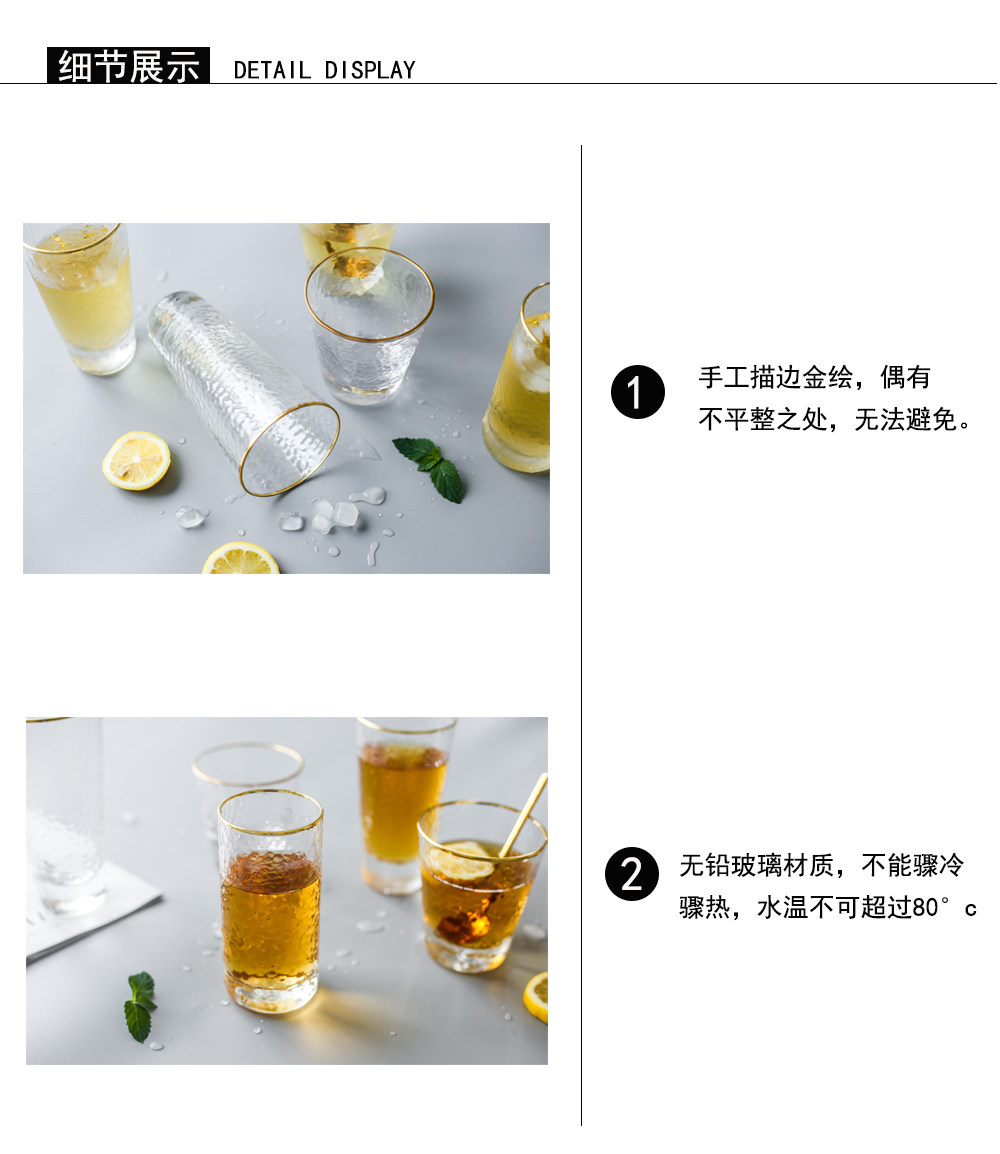 细节展示 DETAIL DISPLAY

1 手工描边金绘，偶有不平整之处，无法避免。

2 无铅玻璃材质，不能骤冷骤热，水温不可超过80°c