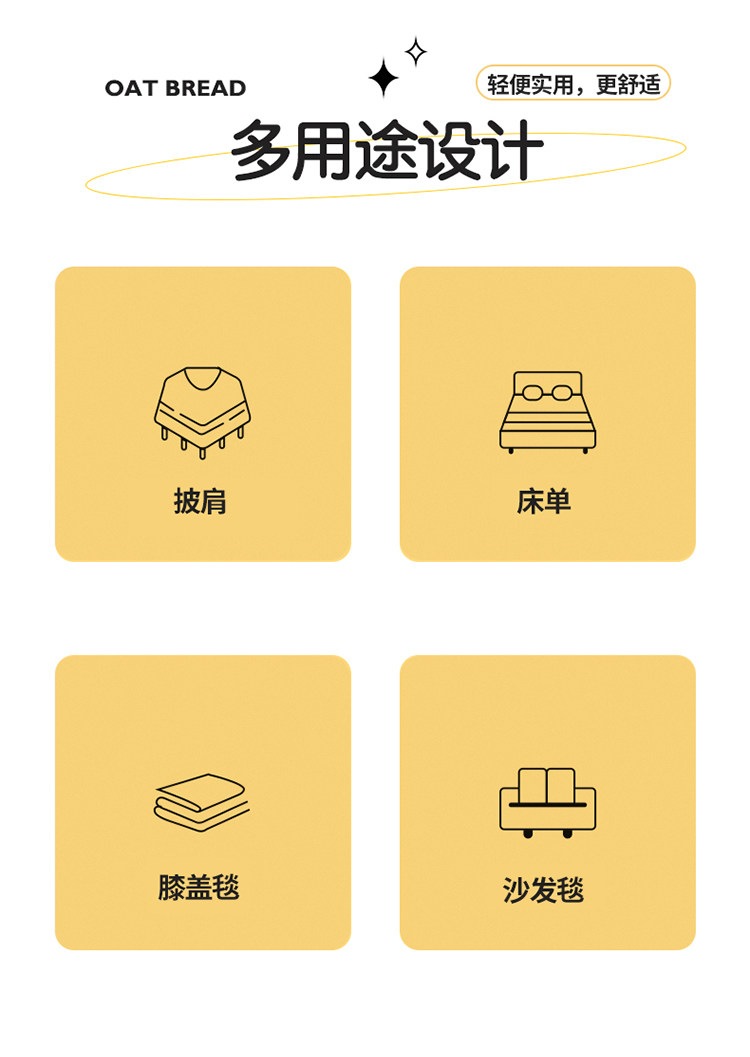 OAT BREAD

轻便实用，更舒适

多用途设计

披肩

床单

膝盖毯

沙发毯