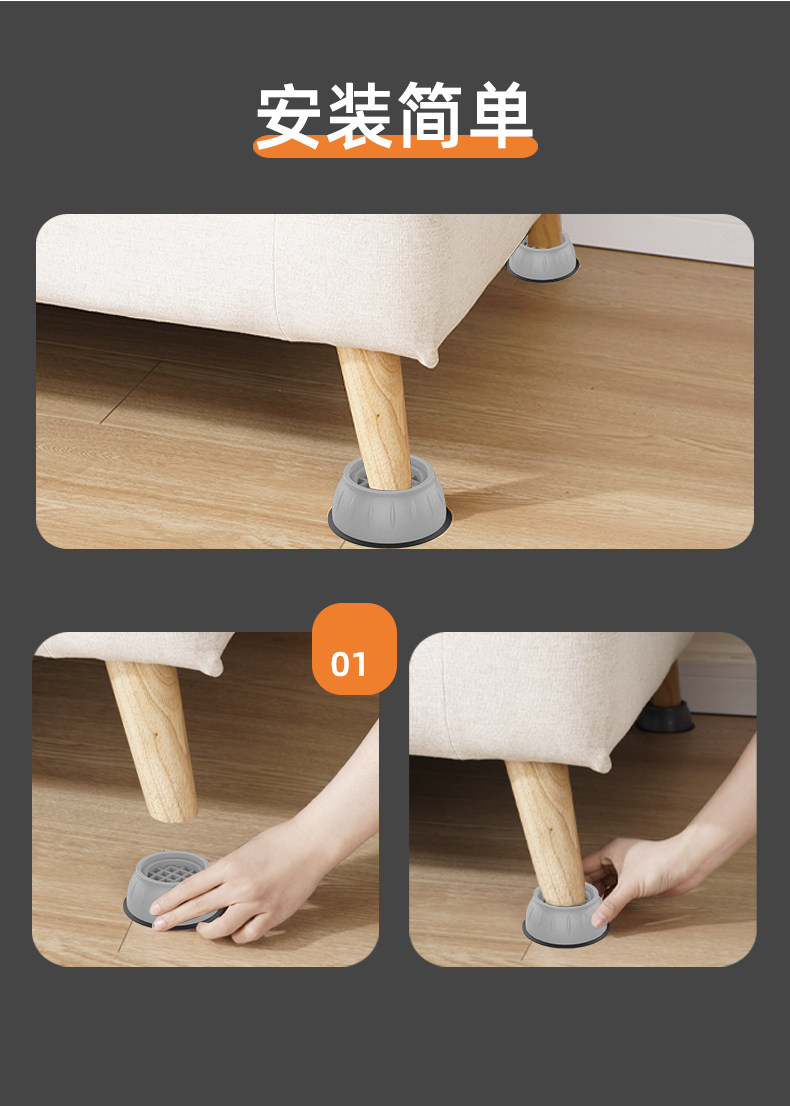 安装简单

01