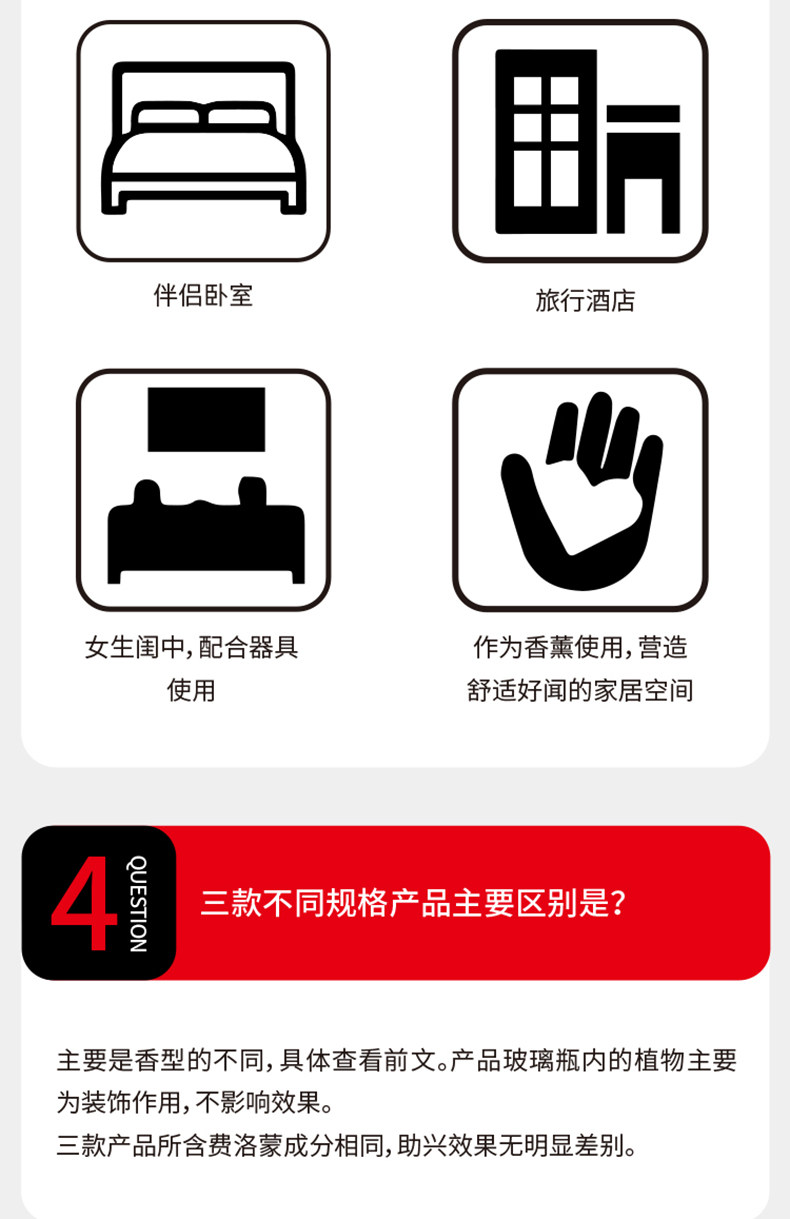 伴侣卧室

旅行酒店

女生闺中，配合器具使用

作为香薰使用，营造舒适好闻的家居空间

4 QUESTION

三款不同规格产品主要区别是？

主要是香型的不同，具体查看前文。产品玻璃瓶内的植物主要为装饰作用，不影响效果。
三款产品所含费洛蒙成分相同，助兴效果无明显差别。