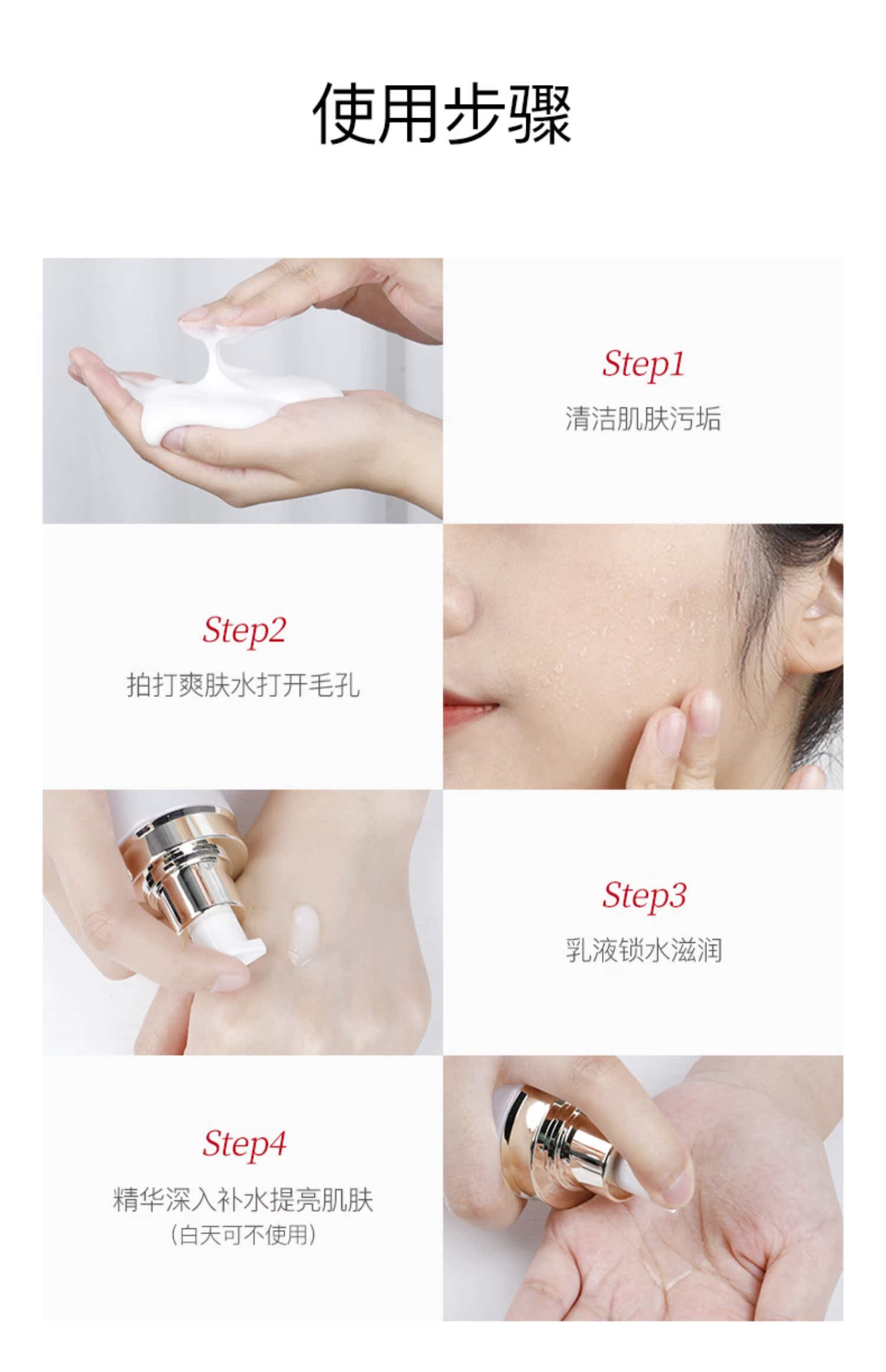 使用步骤

Step1
清洁肌肤污垢

Step2
拍打爽肤水打开毛孔

Step3
乳液锁水滋润

Step4
精华深入补水提亮肌肤
（白天可不使用）