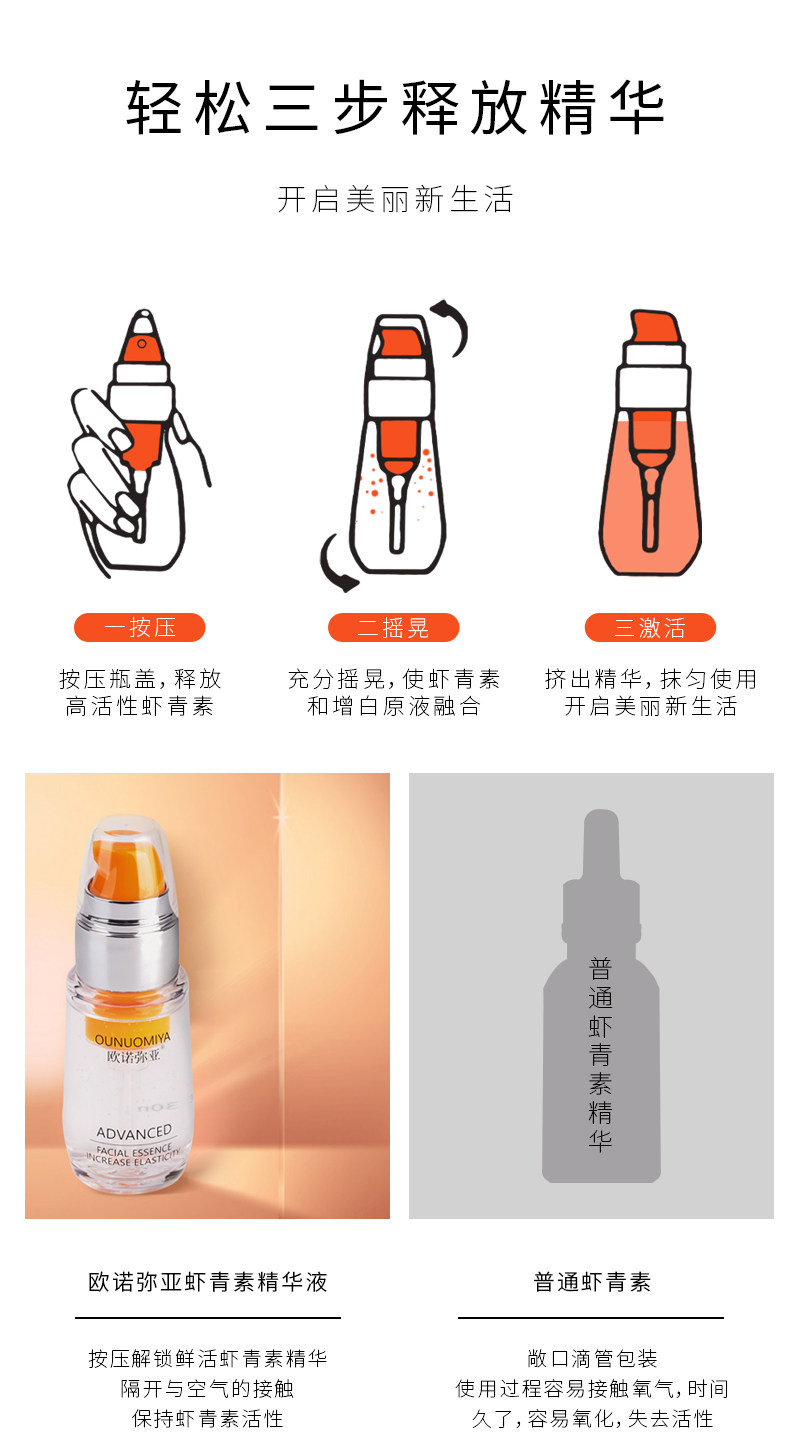 轻松三步释放精华

开启美丽新生活

一按压

按压瓶盖，释放高活性虾青素

二摇晃

充分摇晃，使虾青素和增白原液融合

三激活

挤出精华，抹匀使用开启美丽新生活

OUNUOMIYA
欧诺弥亚
ADVANCED
FACIAL ESSENCE
INCREASE ELASTICITY

普通虾青素精华

欧诺弥亚虾青素精华液

按压解锁鲜活虾青素精华
隔开与空气的接触
保持虾青素活性

普通虾青素

敞口滴管包装
使用过程容易接触氧气，时间久了，容易氧化，失去活性