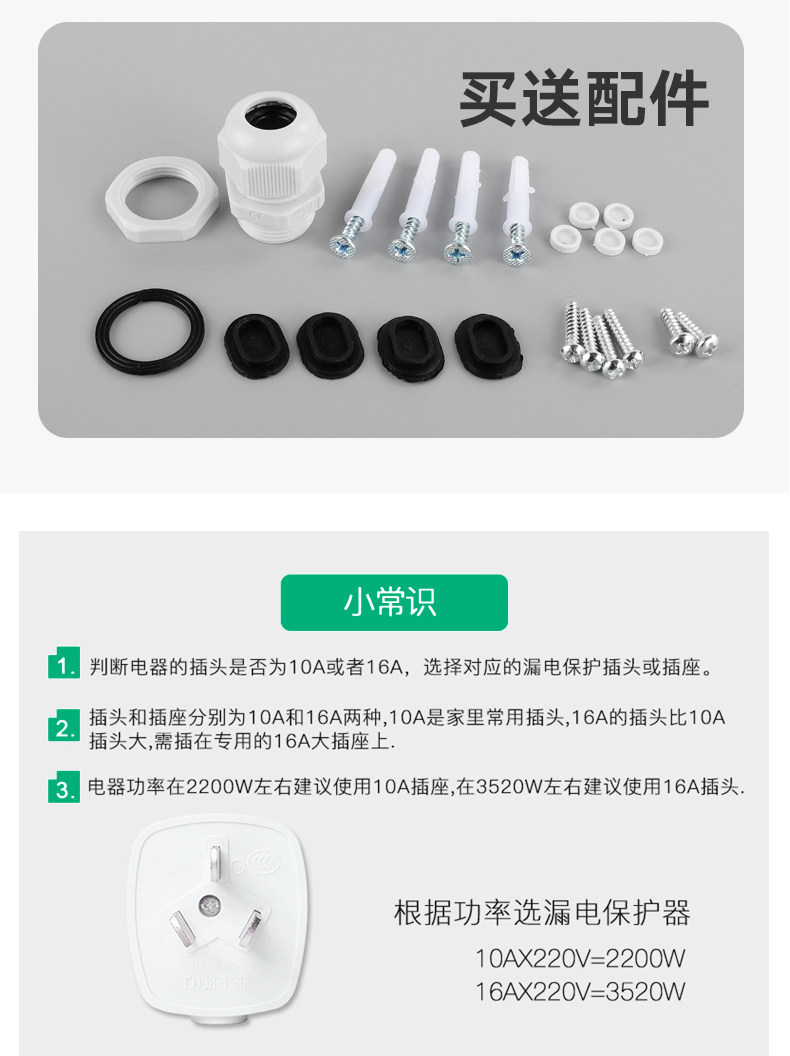 买送配件

小常识

1. 判断电器的插头是否为10A或者16A，选择对应的漏电保护插头或插座。

2. 插头和插座分别为10A和16A两种,10A是家里常用插头,16A的插头比10A插头大,需插在专用的16A大插座上.

3. 电器功率在2200W左右建议使用10A插座,在3520W左右建议使用16A插头.

根据功率选漏电保护器

10AX220V=2200W
16AX220V=3520W