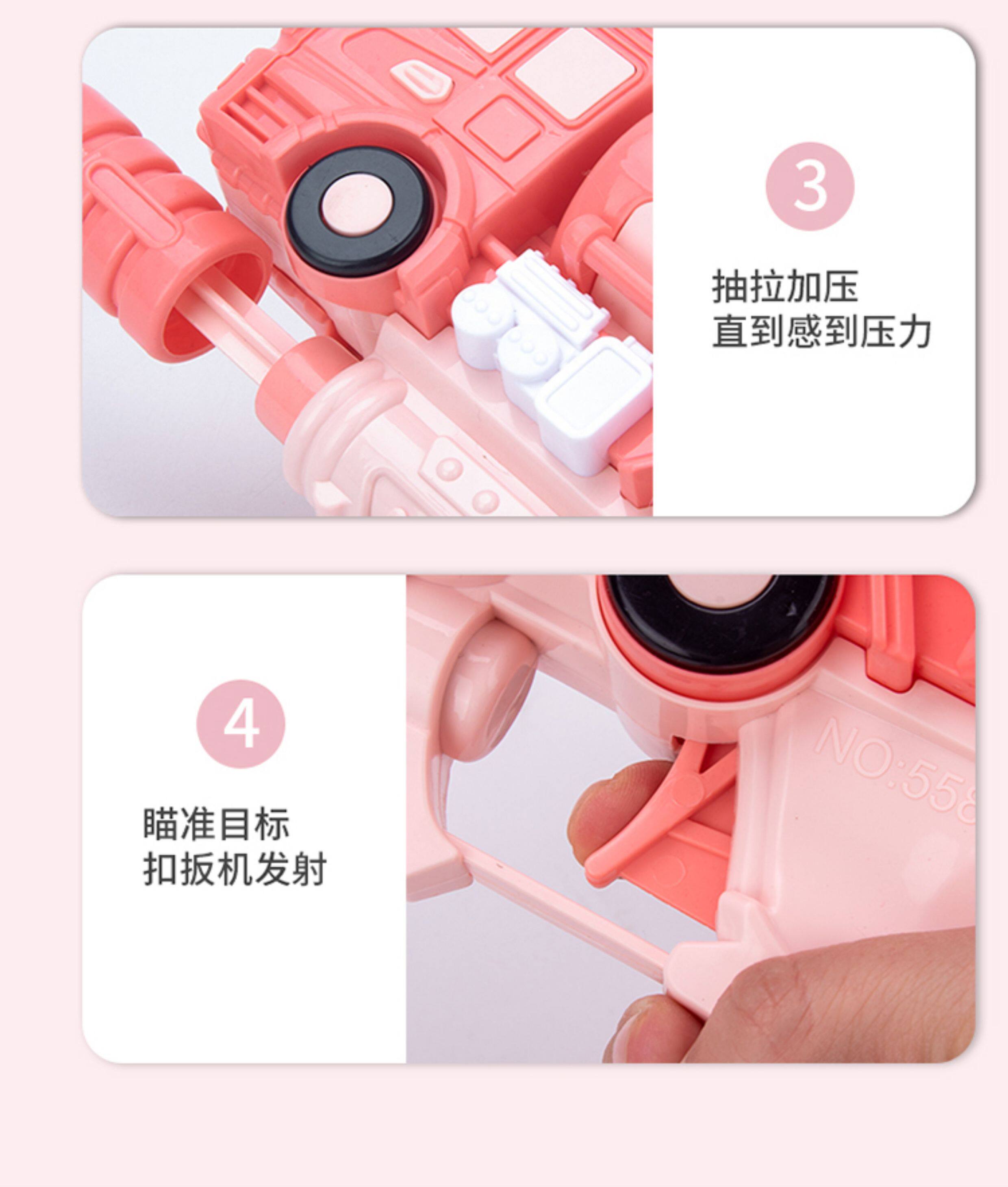 3

抽拉加压
直到感到压力

4

瞄准目标
扣扳机发射

NO:558