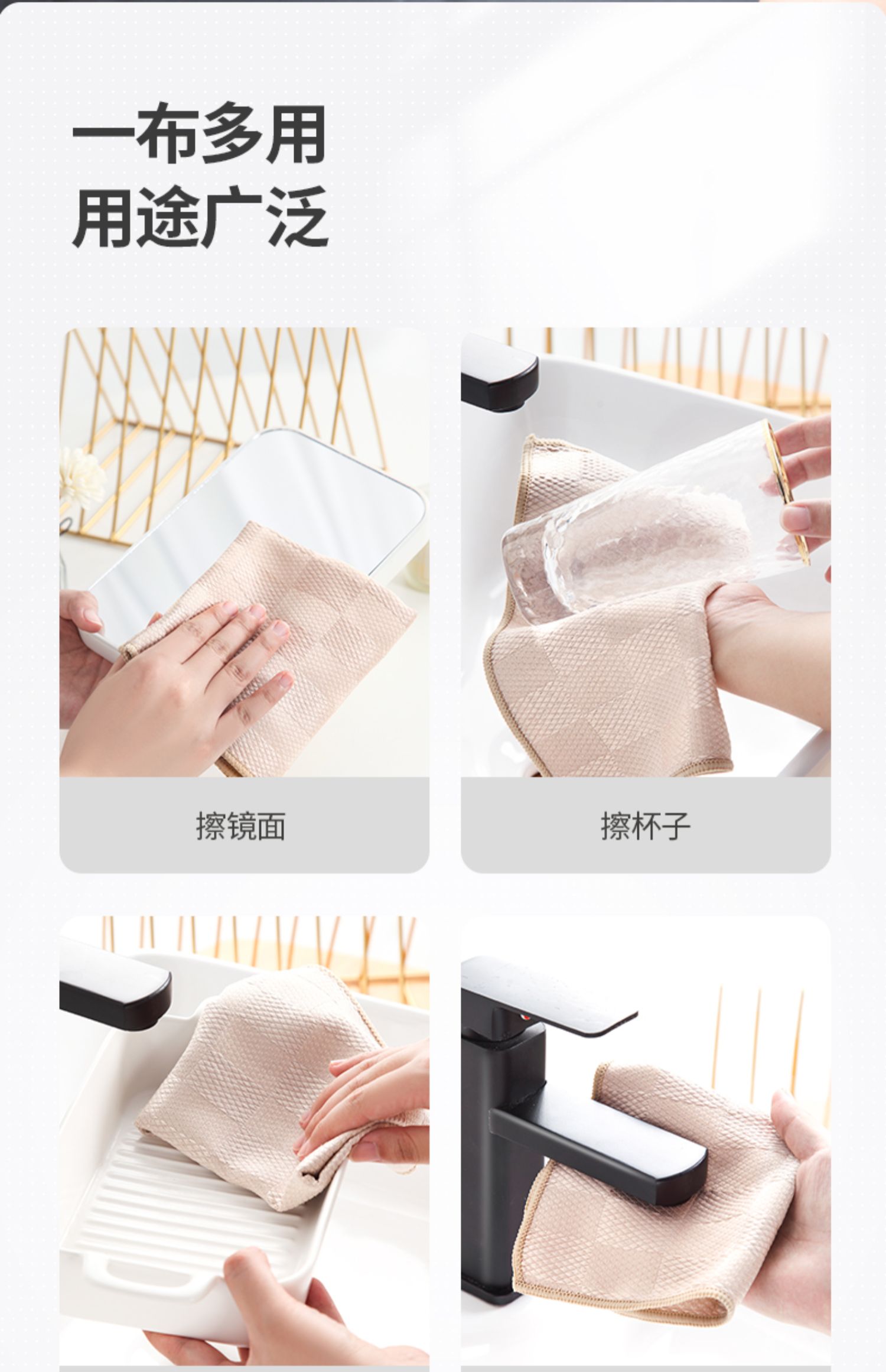 一布多用
用途广泛

擦镜面

擦杯子