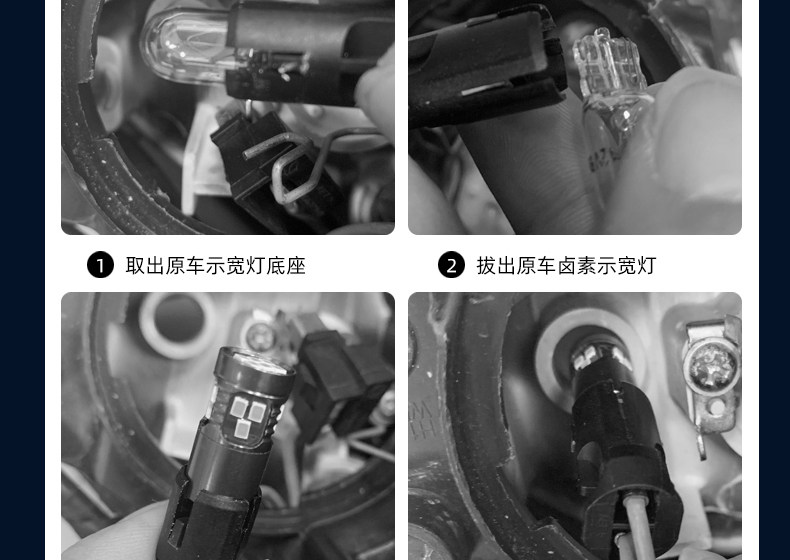 ❶ 取出原车示宽灯底座

❷ 拔出原车卤素示宽灯