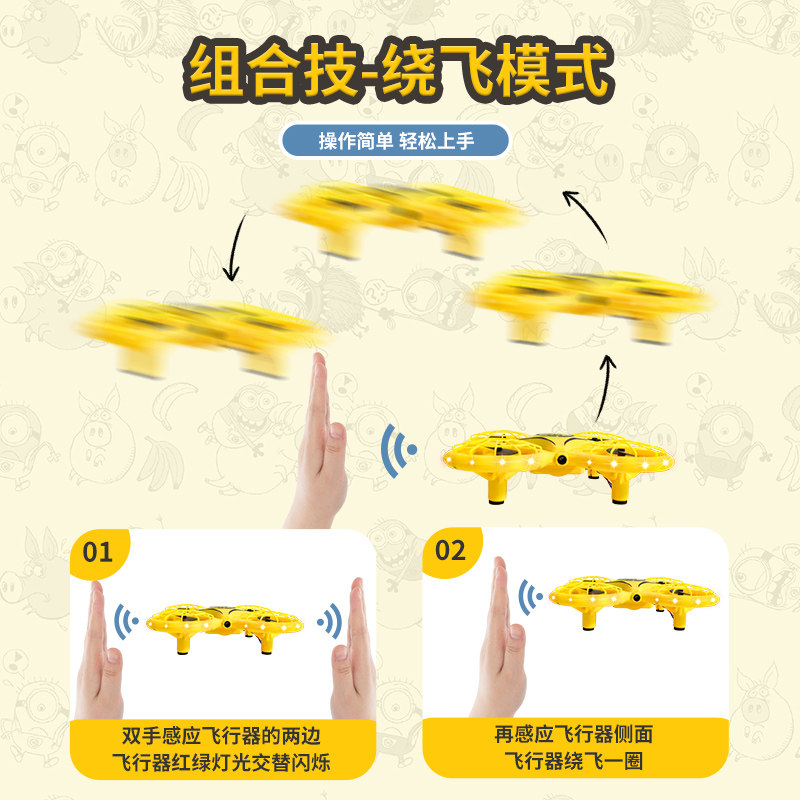 组合技-绕飞模式

操作简单 轻松上手

01

双手感应飞行器的两边
飞行器红绿灯光交替闪烁

02

再感应飞行器侧面
飞行器绕飞一圈