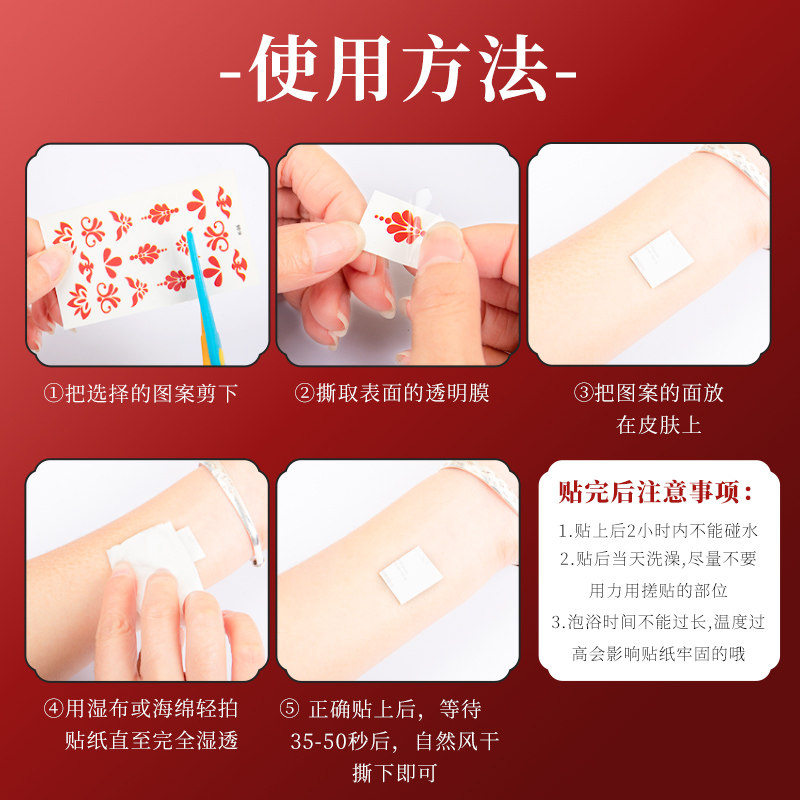 -使用方法-

①把选择的图案剪下

②撕取表面的透明膜

③把图案的面放在皮肤上

④用湿布或海绵轻拍贴纸直至完全湿透

⑤ 正确贴上后，等待35-50秒后，自然风干撕下即可

贴完后注意事项：

1.贴上后2小时内不能碰水

2.贴后当天洗澡,尽量不要用力用搓贴的部位

3.泡浴时间不能过长,温度过高会影响贴纸牢固的哦