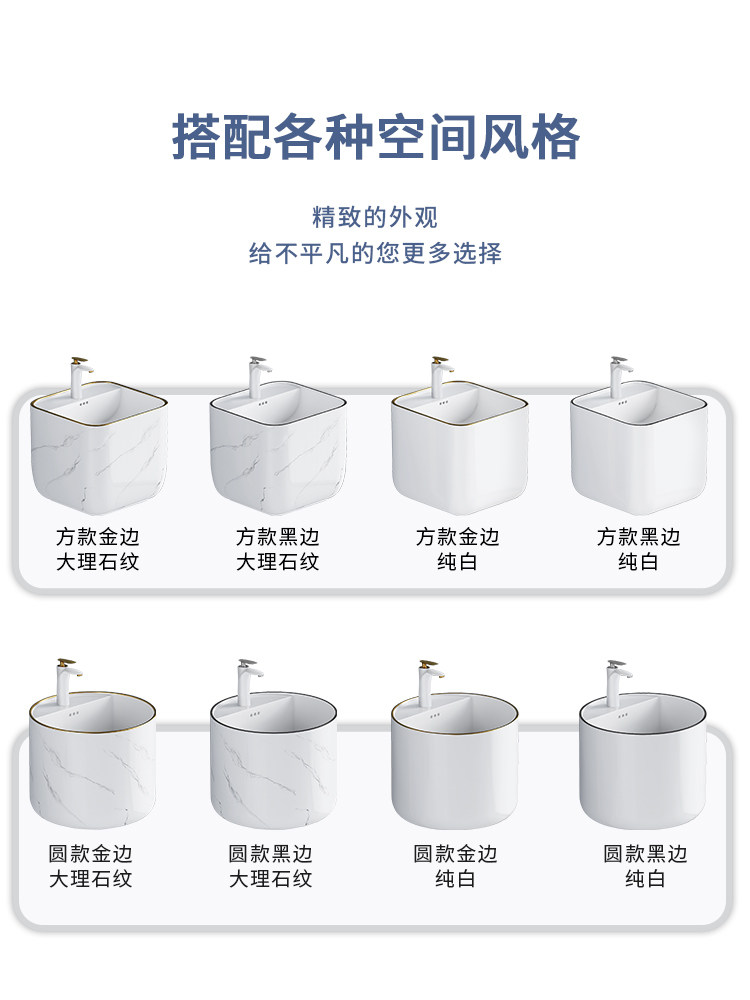 搭配各种空间风格

精致的外观
给不平凡的您更多选择

方款金边
大理石纹

方款黑边
大理石纹

方款金边
纯白

方款黑边
纯白

圆款金边
大理石纹

圆款黑边
大理石纹

圆款金边
纯白

圆款黑边
纯白