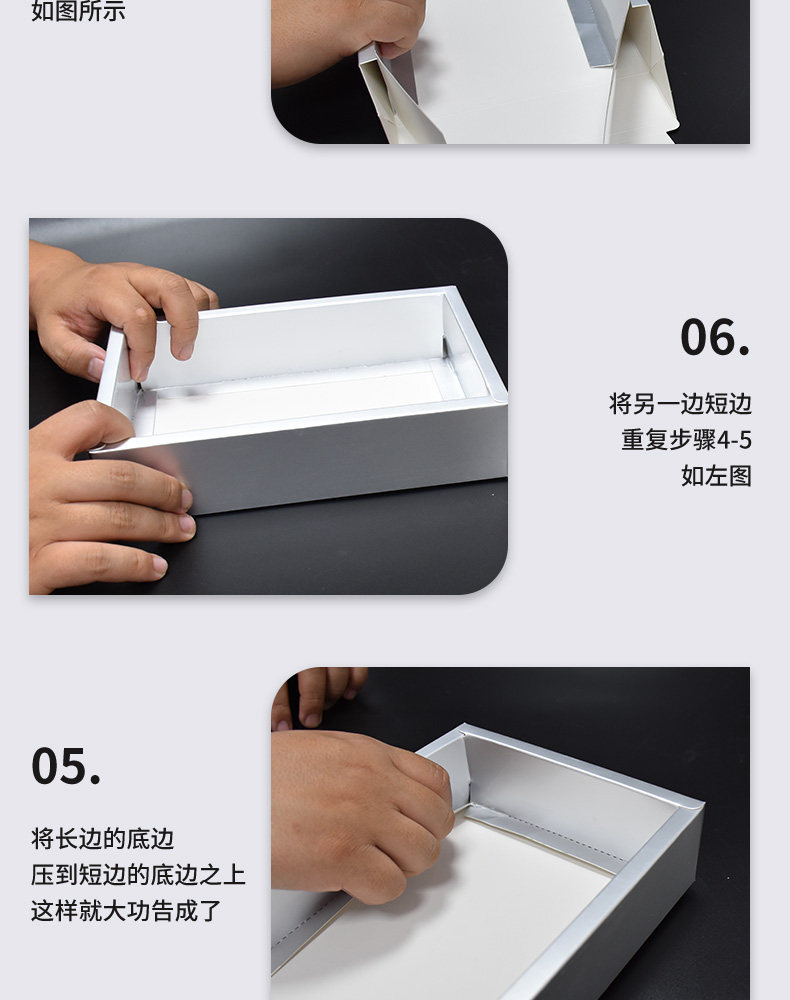 如图所示

06.

将另一边短边
重复步骤4-5
如左图

05.

将长边的底边
压到短边的底边之上
这样就大功告成了