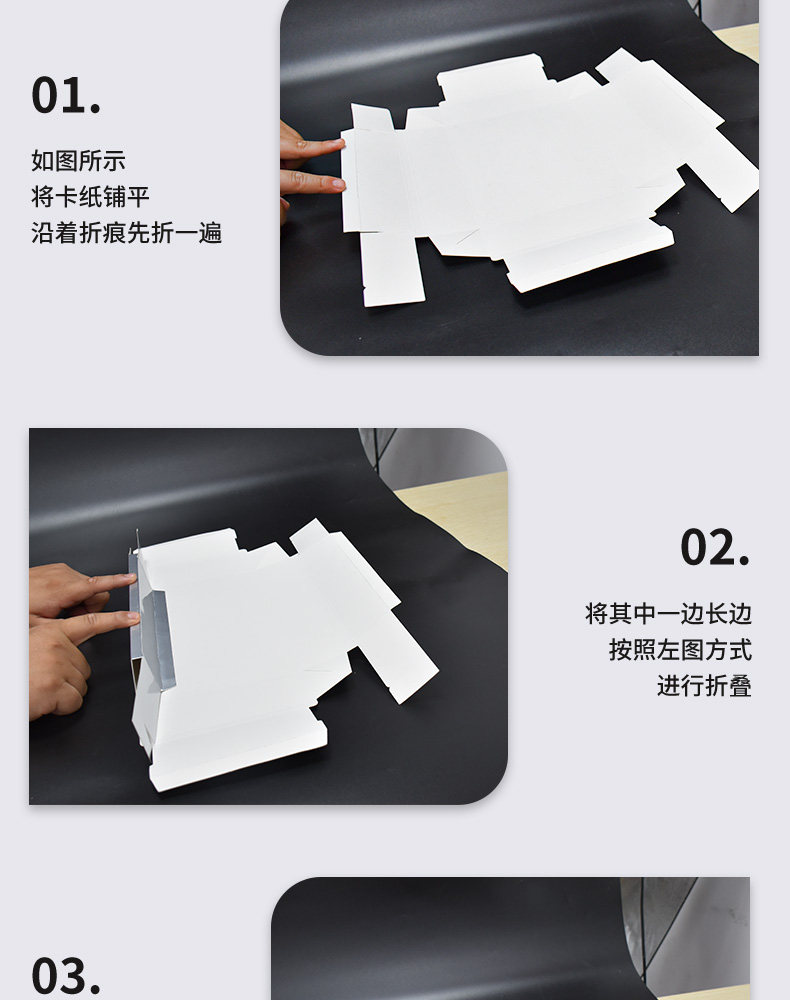 01.

如图所示
将卡纸铺平
沿着折痕先折一遍

02.

将其中一边长边
按照左图方式
进行折叠

03.