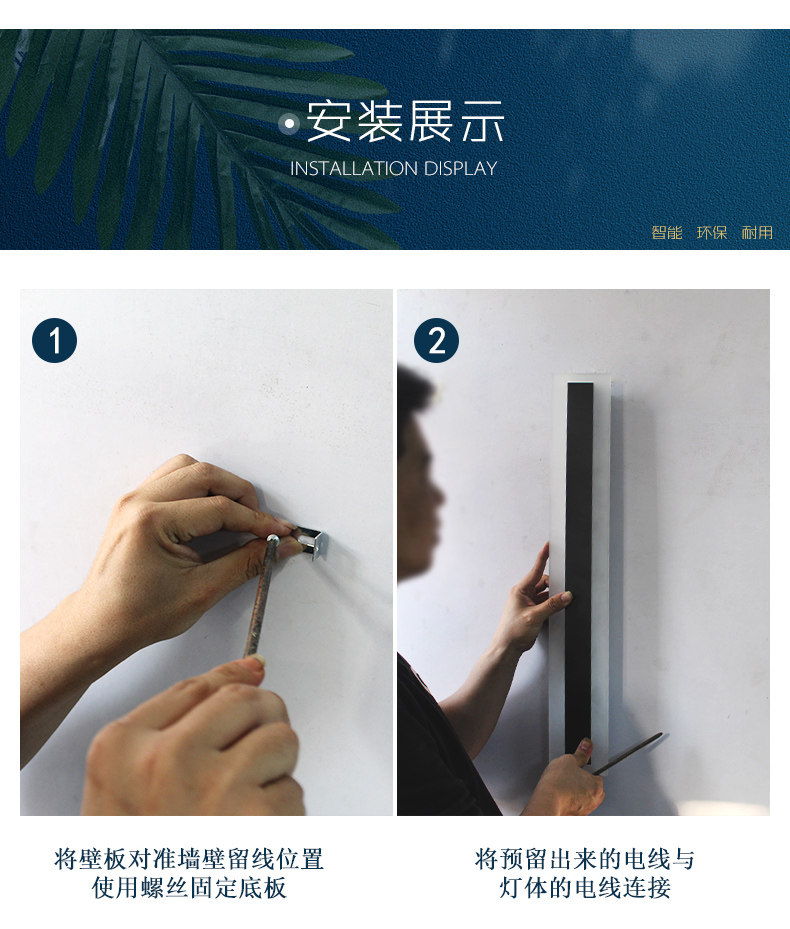 安装展示
INSTALLATION DISPLAY

智能 环保 耐用

1

2

将壁板对准墙壁留线位置
使用螺丝固定底板

将预留出来的电线与
灯体的电线连接