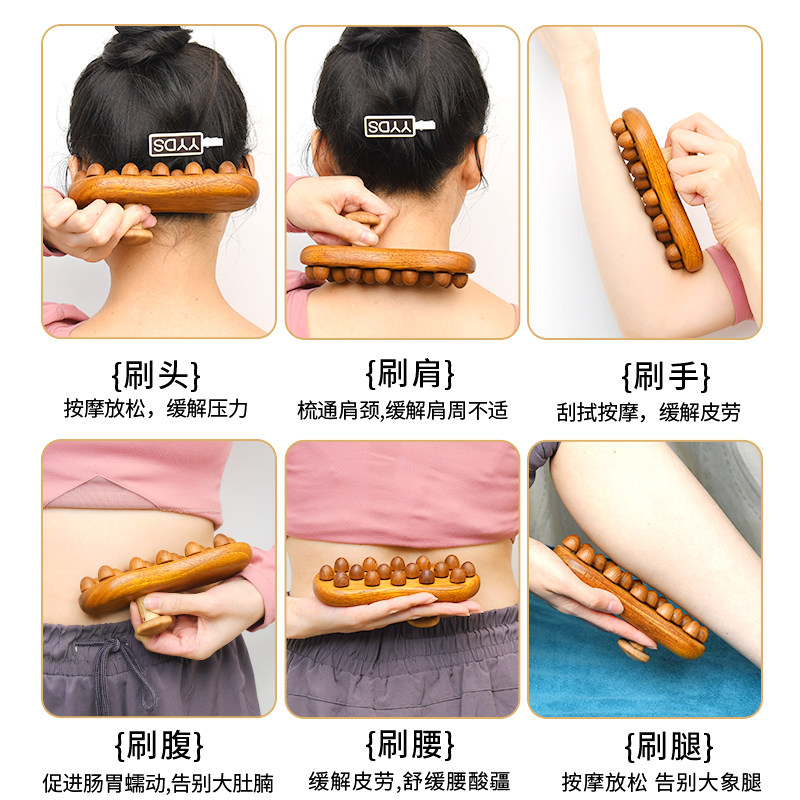 YYDS

YYDS

{刷头}
按摩放松，缓解压力

{刷肩}
梳通肩颈,缓解肩周不适

{刷手}
刮拭按摩，缓解皮劳

{刷腹}
促进肠胃蠕动,告别大肚腩

{刷腰}
缓解皮劳,舒缓腰酸疆

{刷腿}
按摩放松 告别大象腿