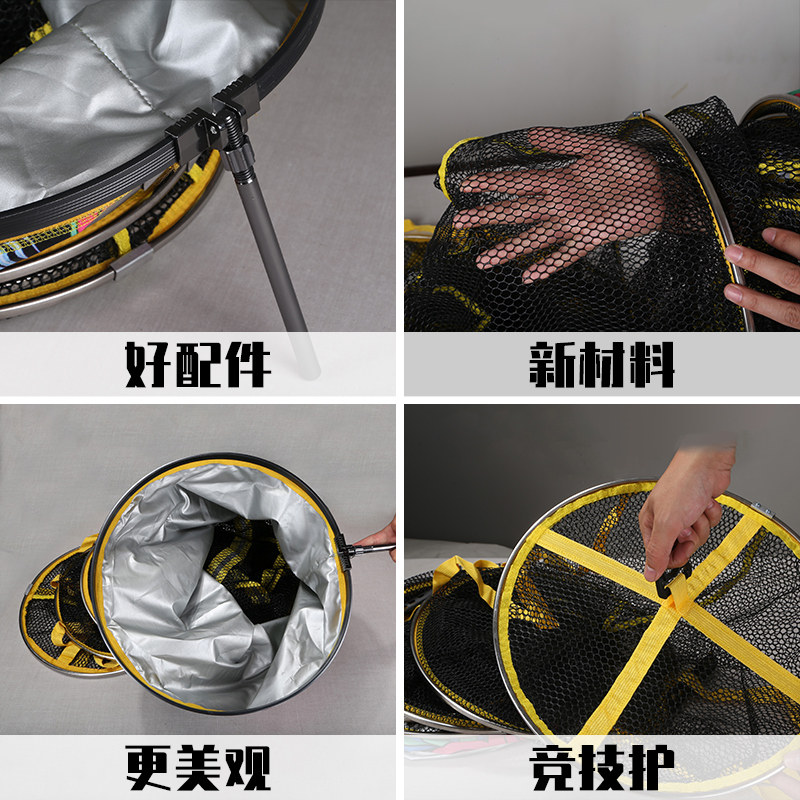 好配件

新材料

更美观

竞技护