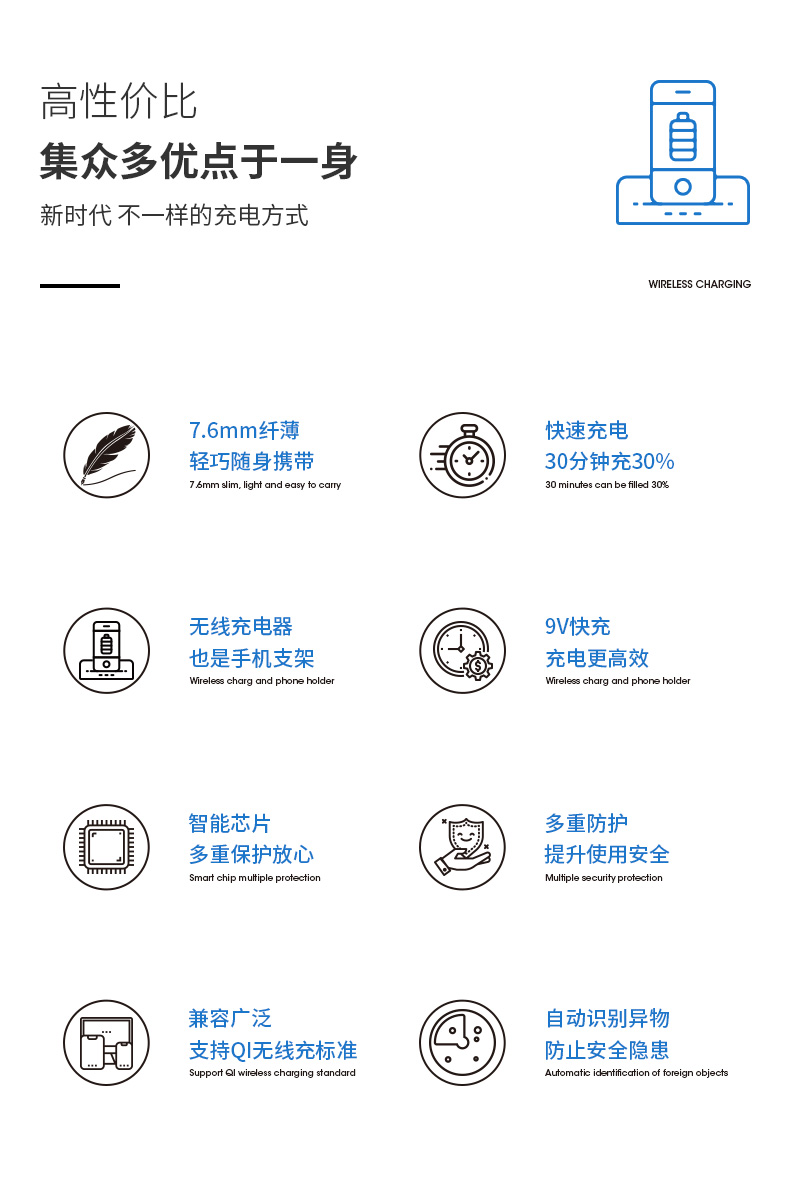 高性价比

集众多优点于一身

新时代 不一样的充电方式

WIRELESS CHARGING

7.6mm纤薄
轻巧随身携带
7.6mm slim, light and easy to carry

快速充电
30分钟充30%
30 minutes can be filled 30%

无线充电器
也是手机支架
Wireless charg and phone holder

9V快充
充电更高效
Wireless charg and phone holder

智能芯片
多重保护放心
Smart chip multiple protection

多重防护
提升使用安全
Multiple security protection

兼容广泛
支持QI无线充标准
Support QI wireless charging standard

自动识别异物
防止安全隐患
Automatic identification of foreign objects