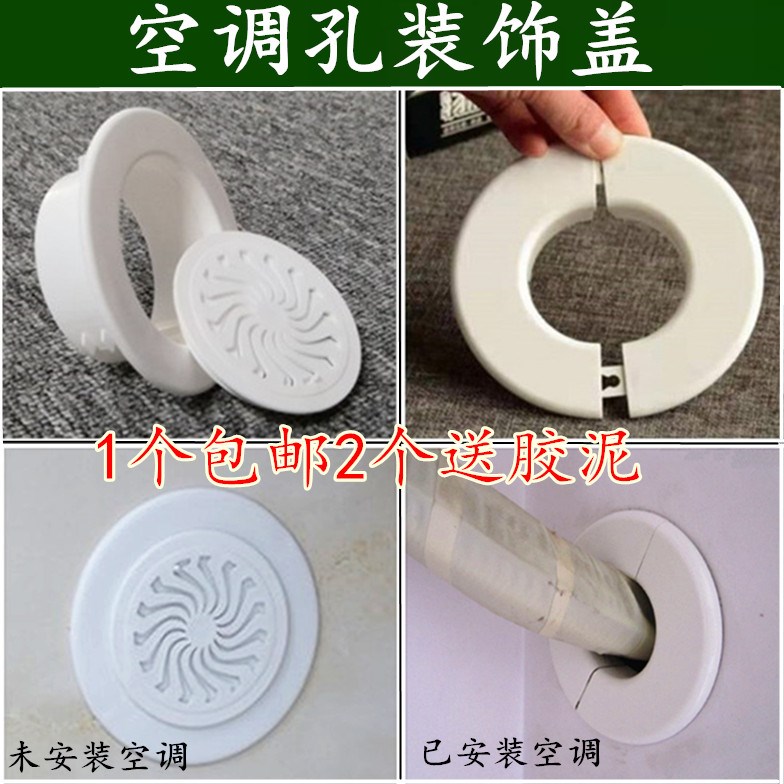 空调孔装饰盖

1个包邮2个送胶泥

未安装空调

已安装空调