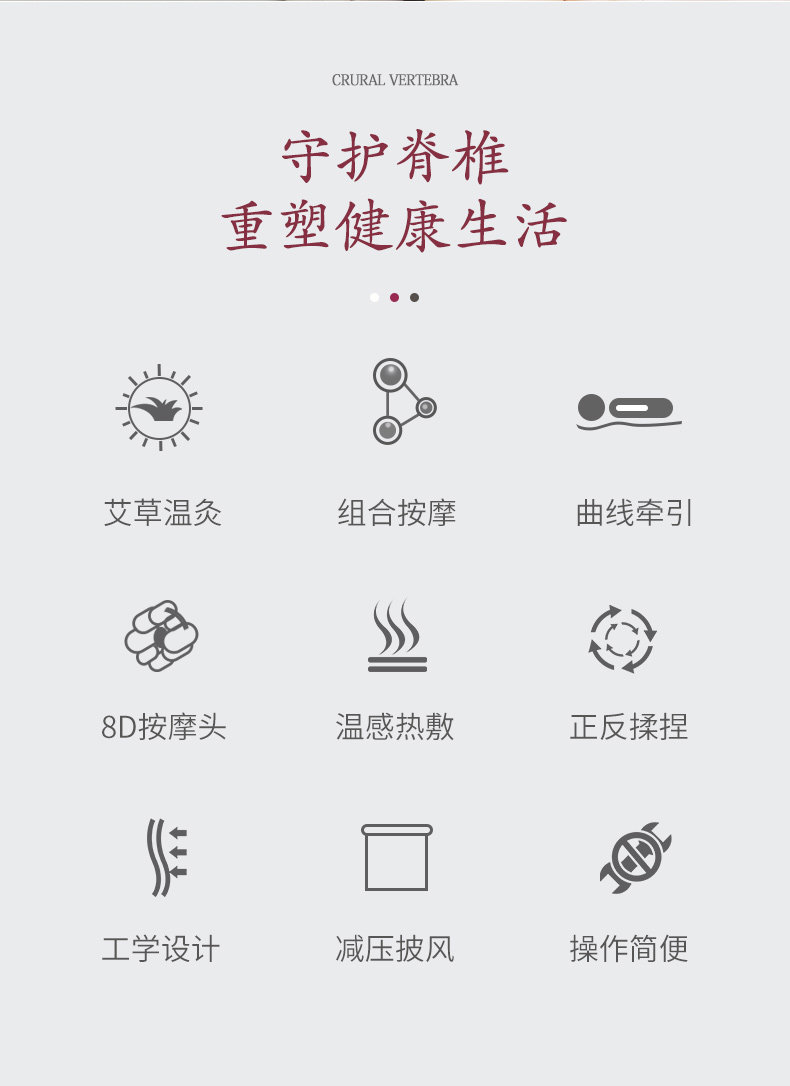 CRURAL VERTEBRA

守护脊椎
重塑健康生活

艾草温灸

组合按摩

曲线牵引

8D按摩头

温感热敷

正反揉捏

工学设计

减压披风

操作简便