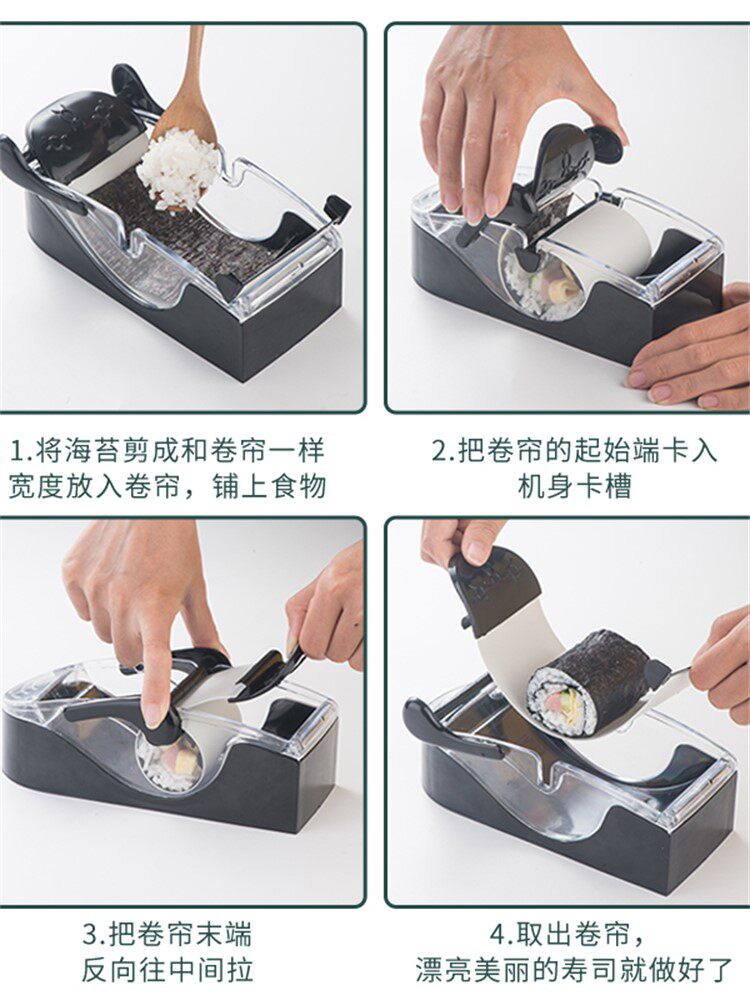 1.将海苔剪成和卷帘一样宽度放入卷帘，铺上食物

2.把卷帘的起始端卡入机身卡槽

3.把卷帘末端反向往中间拉

4.取出卷帘，漂亮美丽的寿司就做好了