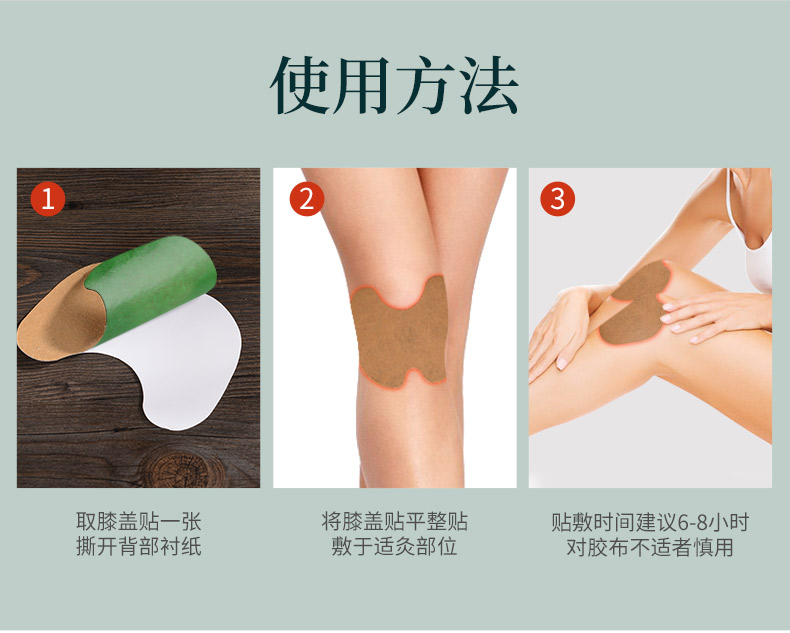 使用方法

1

取膝盖贴一张
撕开背部衬纸

2

将膝盖贴平整贴
敷于适灸部位

3

贴敷时间建议6-8小时
对胶布不适者慎用