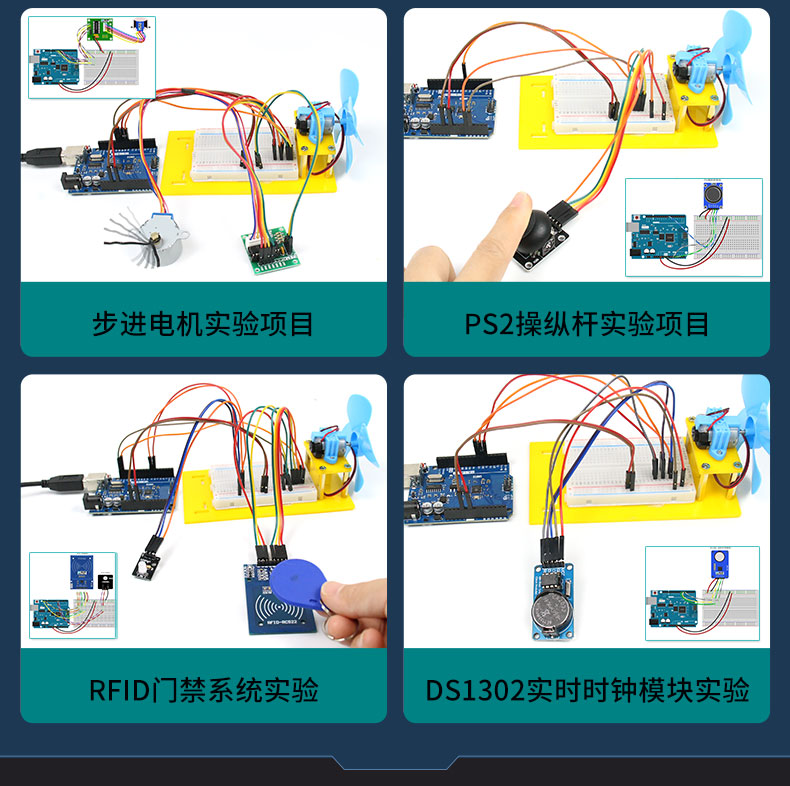 步进电机实验项目

PS2操纵杆实验项目

RFID-RC522

RFID门禁系统实验

DS1302实时时钟模块实验