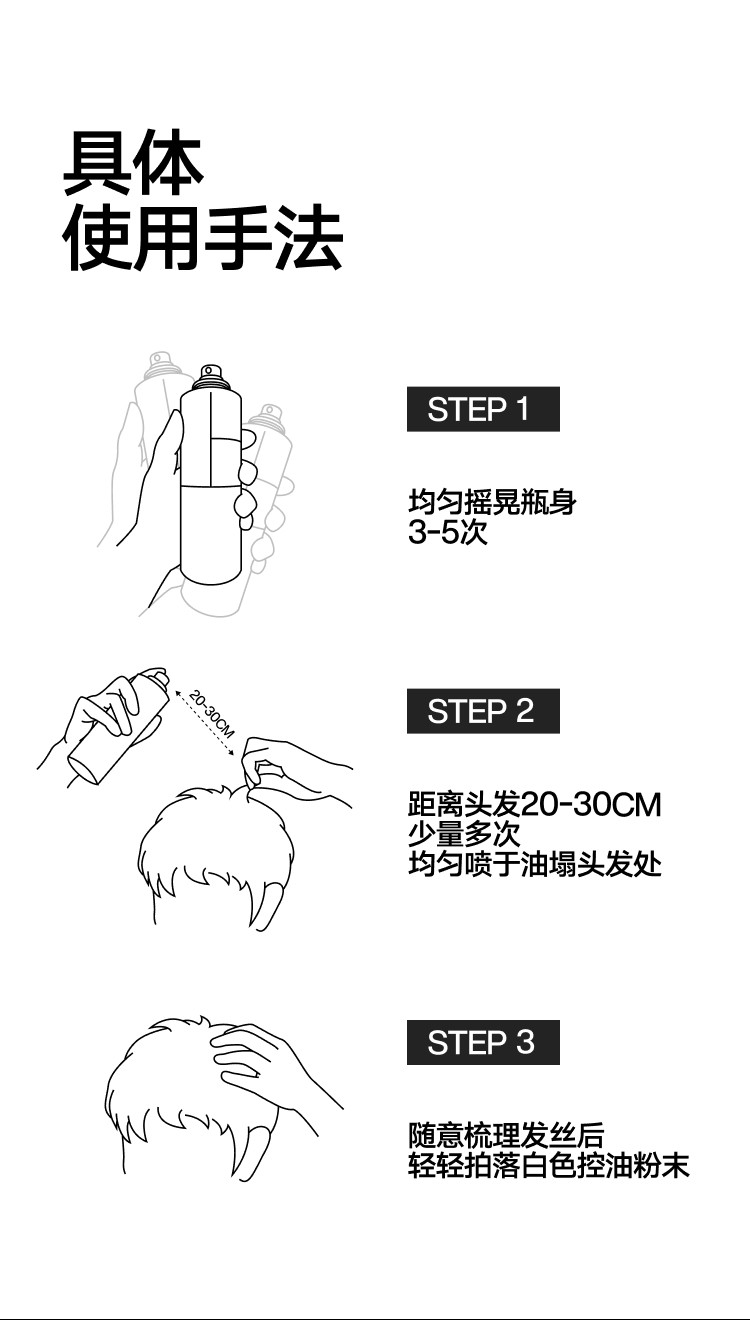 具体
使用手法

STEP 1

均匀摇晃瓶身
3-5次

20-30CM

STEP 2

距离头发20-30CM
少量多次
均匀喷于油塌头发处

STEP 3

随意梳理发丝后
轻轻拍落白色控油粉末