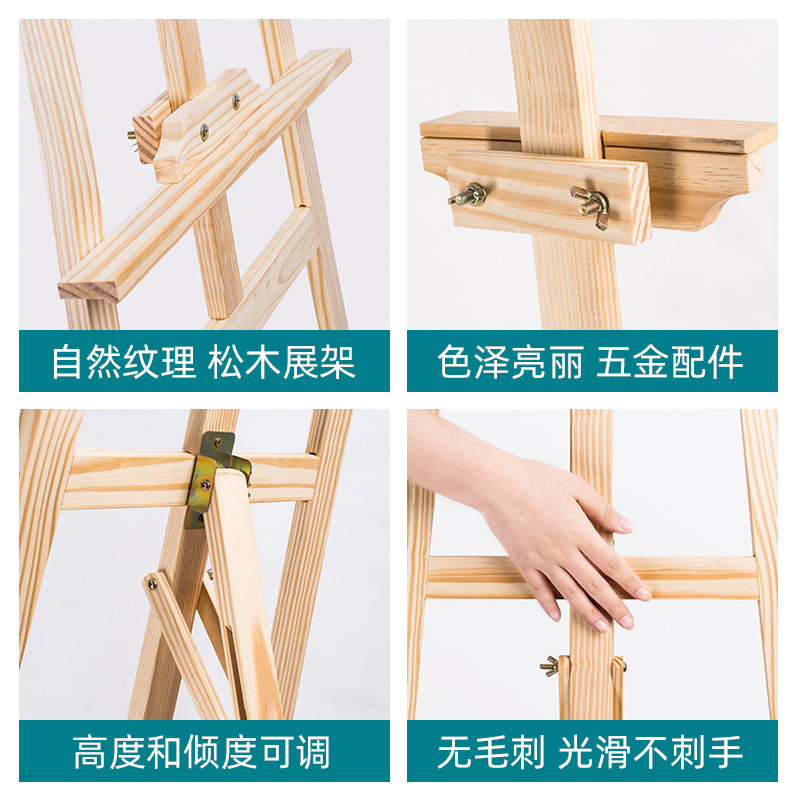 自然纹理 松木展架

色泽亮丽 五金配件

高度和倾度可调

无毛刺 光滑不刺手