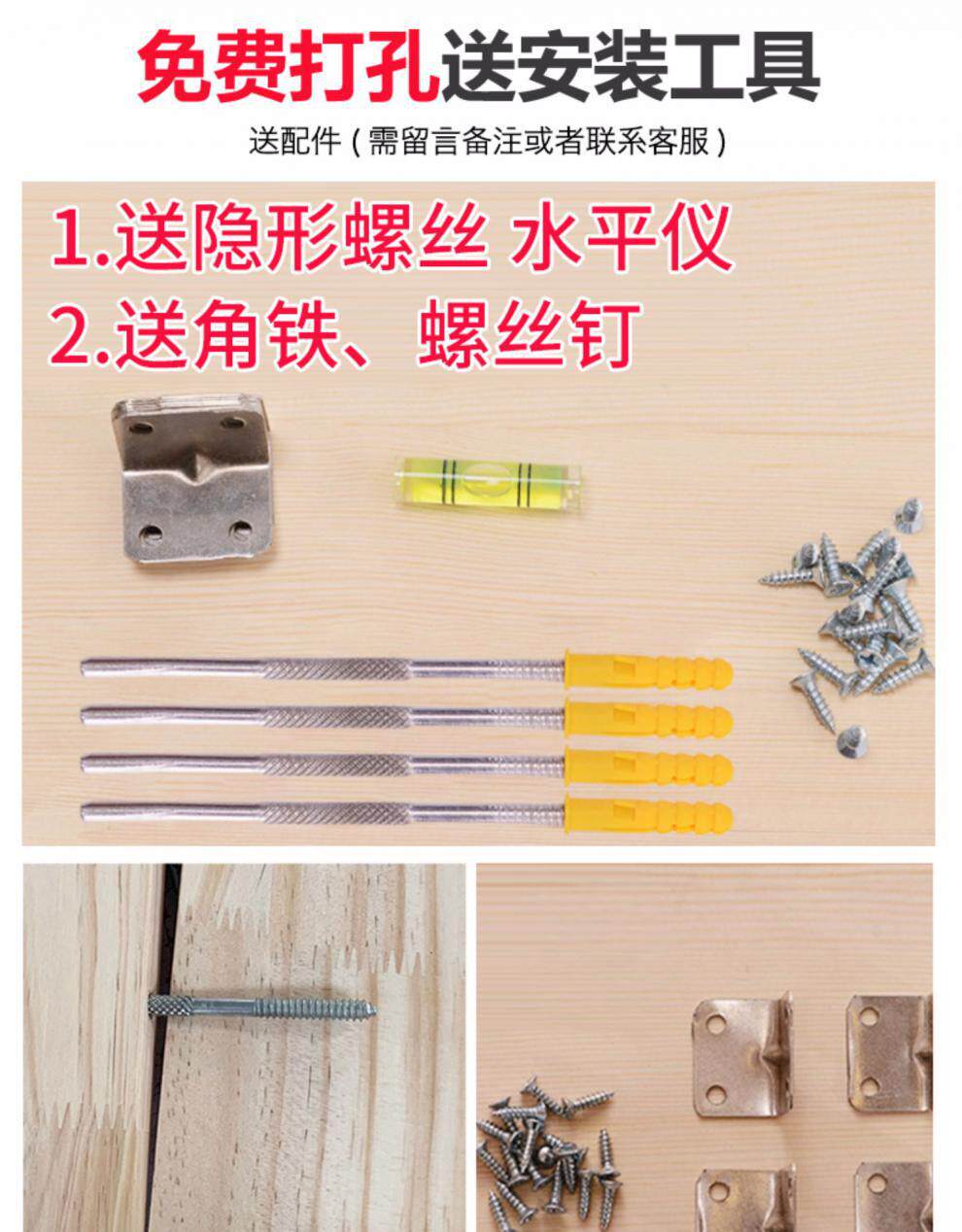 免费打孔送安装工具

送配件（需留言备注或者联系客服）

1.送隐形螺丝 水平仪
2.送角铁、螺丝钉