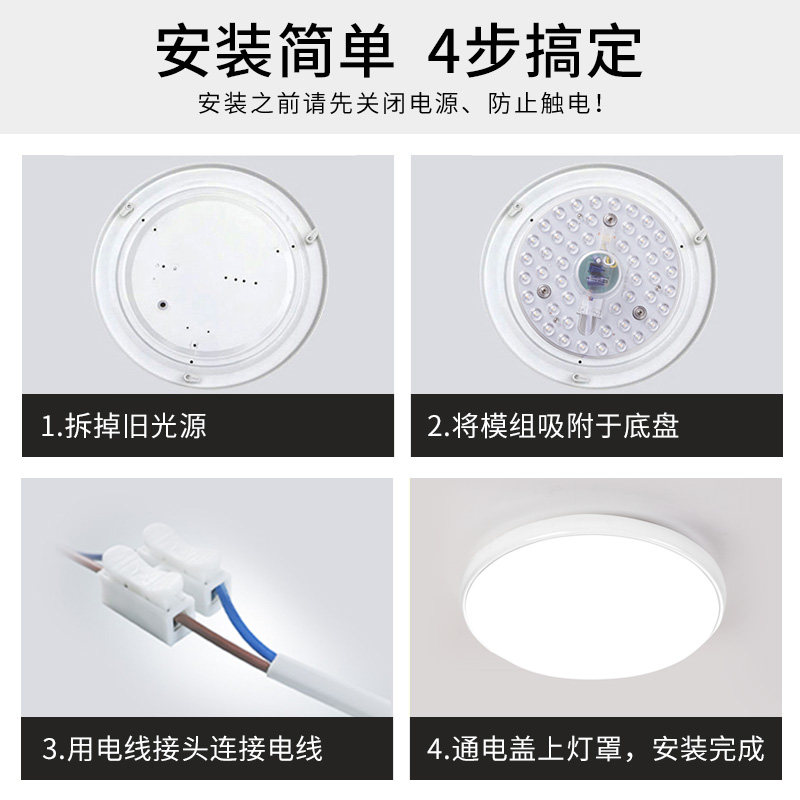 安装简单 4步搞定

安装之前请先关闭电源、防止触电！

1.拆掉旧光源

2.将模组吸附于底盘

3.用电线接头连接电线

4.通电盖上灯罩，安装完成