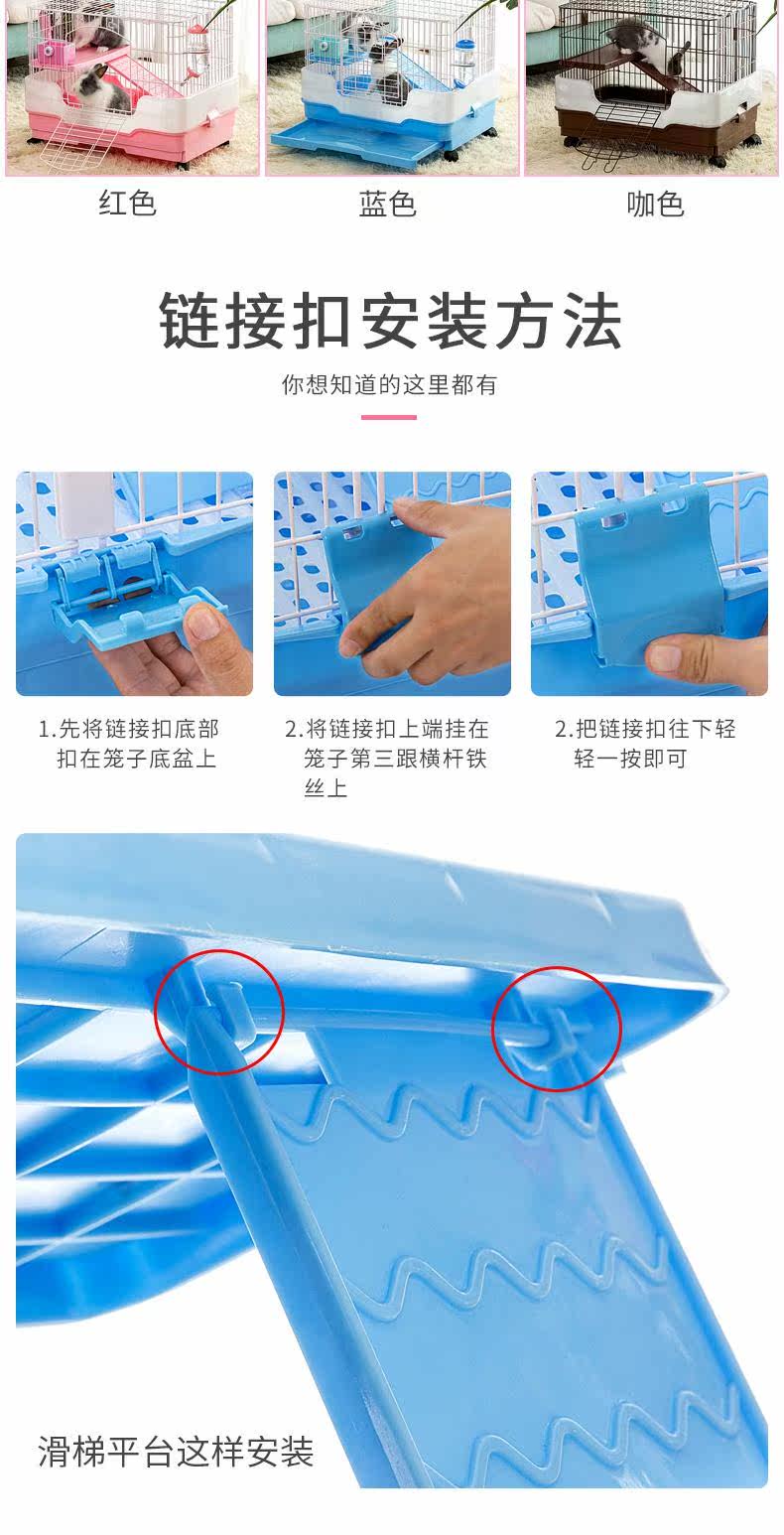 红色

蓝色

咖色

链接扣安装方法

你想知道的这里都有

1.先将链接扣底部扣在笼子底盆上

2.将链接扣上端挂在笼子第三跟横杆铁丝上

2.把链接扣往下轻轻一按即可

滑梯平台这样安装