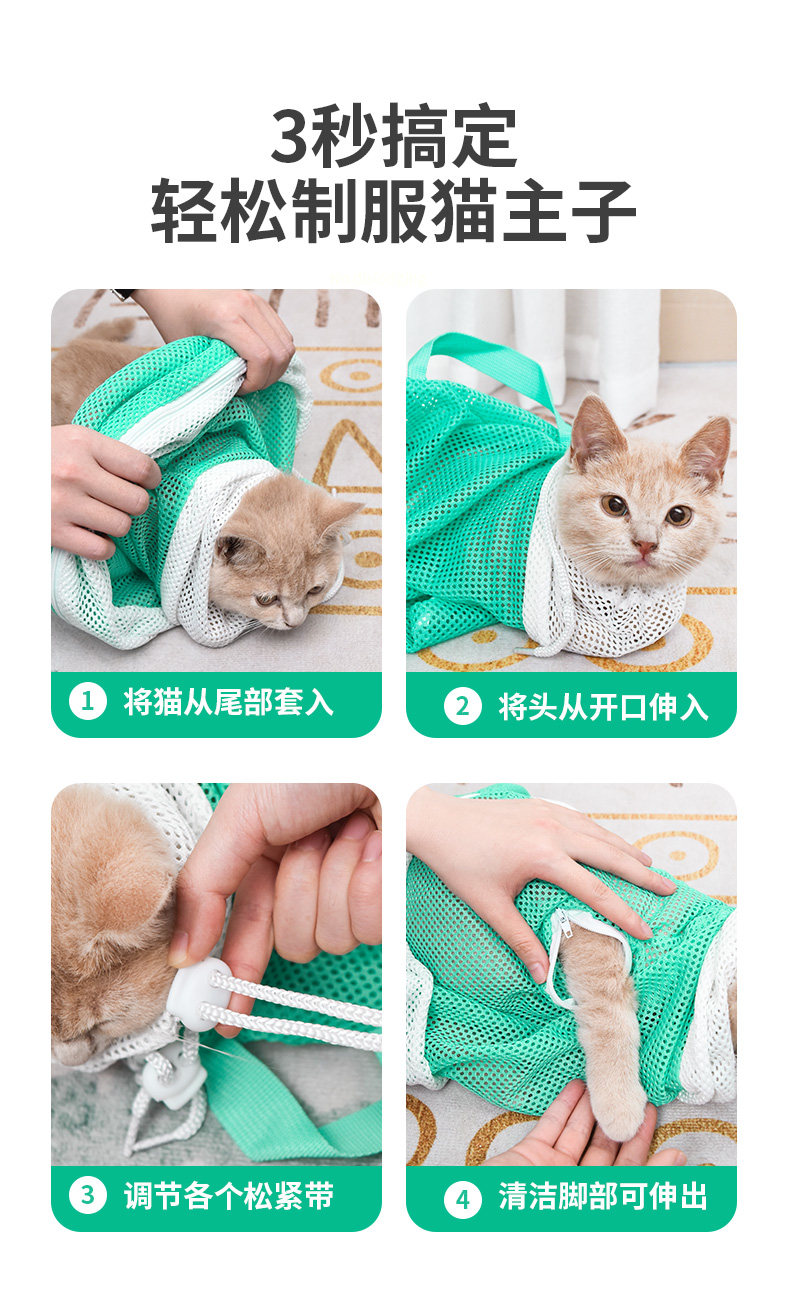 3秒搞定
轻松制服猫主子

1 将猫从尾部套入

2 将头从开口伸入

3 调节各个松紧带

4 清洁脚部可伸出