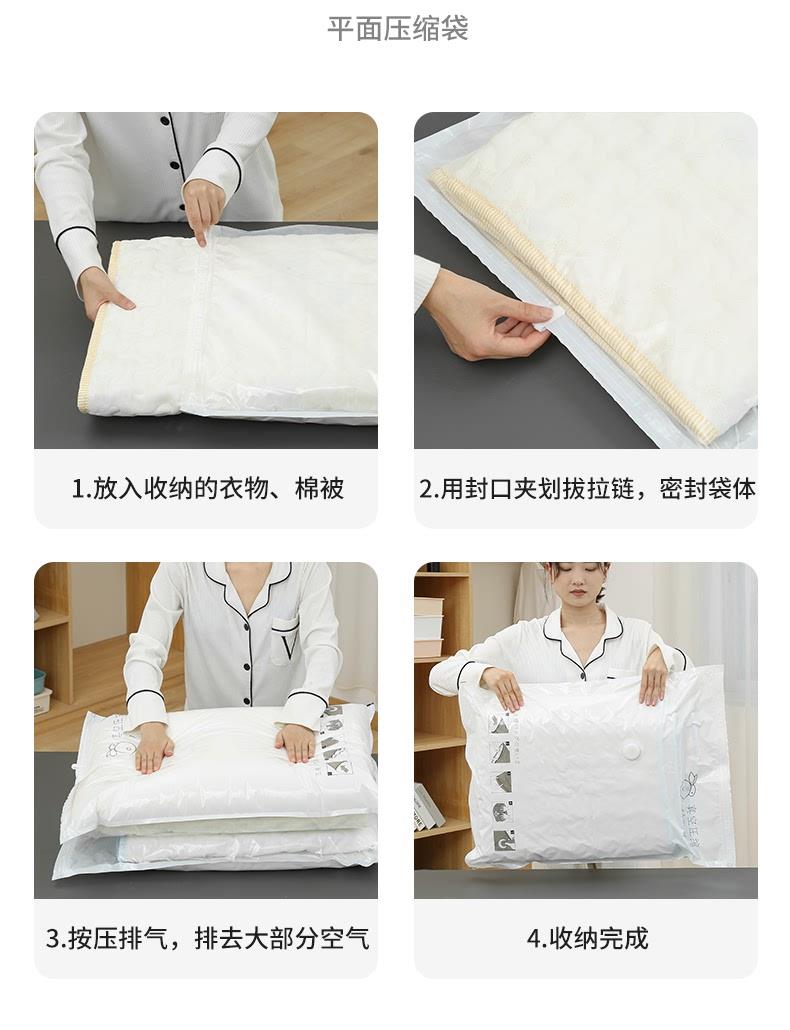 平面压缩袋

1.放入收纳的衣物、棉被

2.用封口夹划拔拉链，密封袋体

3.按压排气，排去大部分空气

4.收纳完成