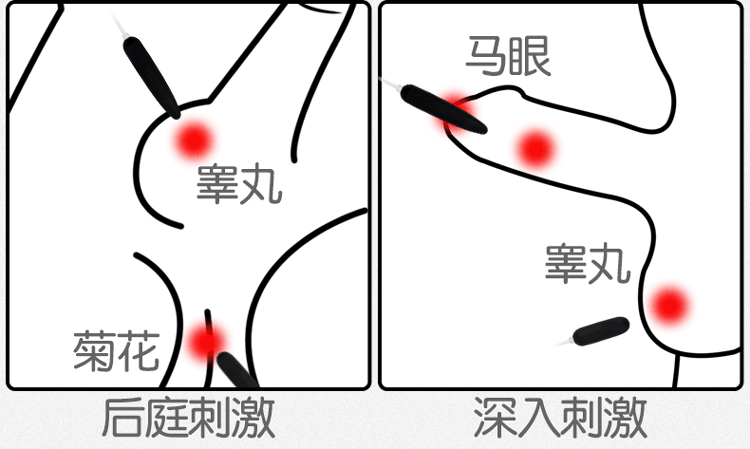 睾丸

菊花

后庭刺激

马眼

睾丸

深入刺激