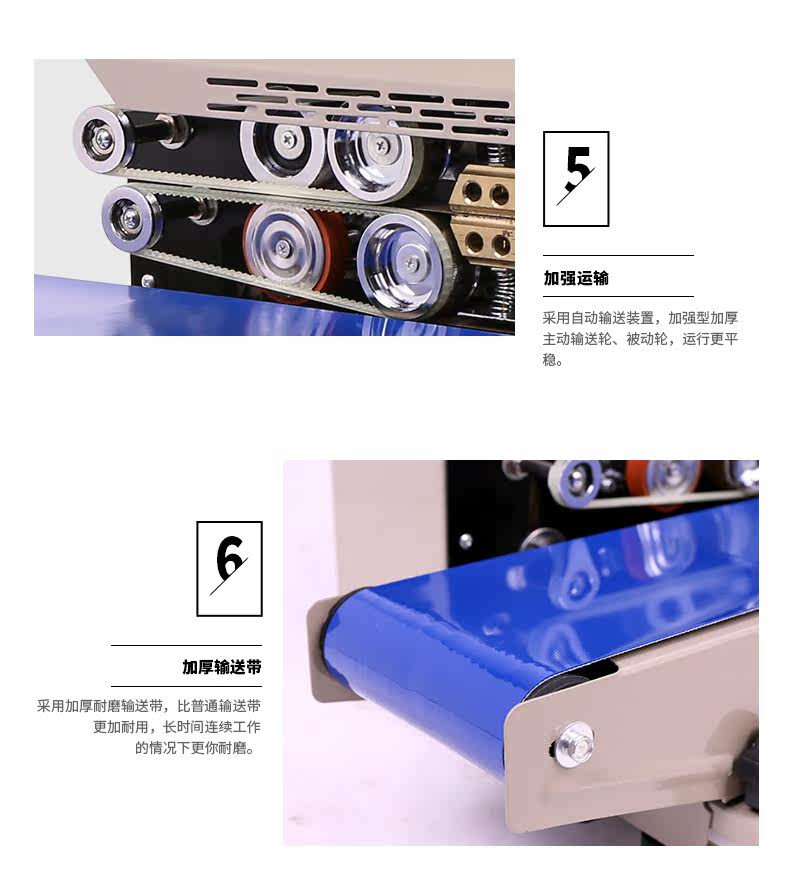 5

加强运输

采用自动输送装置，加强型加厚主动输送轮、被动轮，运行更平稳。

6

加厚输送带

采用加厚耐磨输送带，比普通输送带更加耐用，长时间连续工作的情况下更你耐磨。