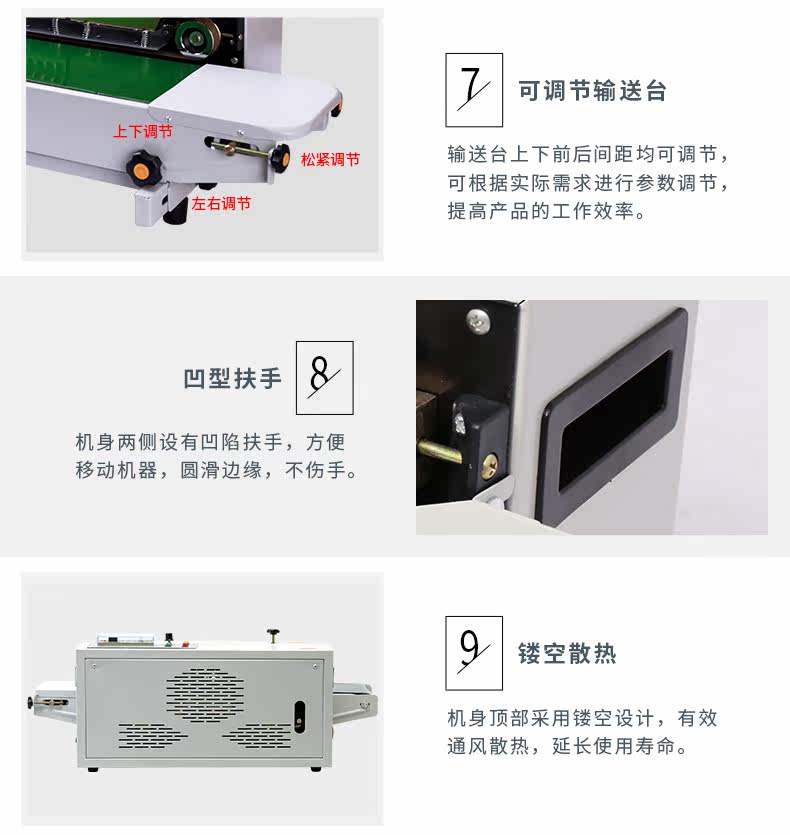 上下调节

松紧调节

左右调节

7

可调节输送台

输送台上下前后间距均可调节，可根据实际需求进行参数调节，提高产品的工作效率。

凹型扶手

8

机身两侧设有凹陷扶手，方便移动机器，圆滑边缘，不伤手。

9

镂空散热

机身顶部采用镂空设计，有效通风散热，延长使用寿命。