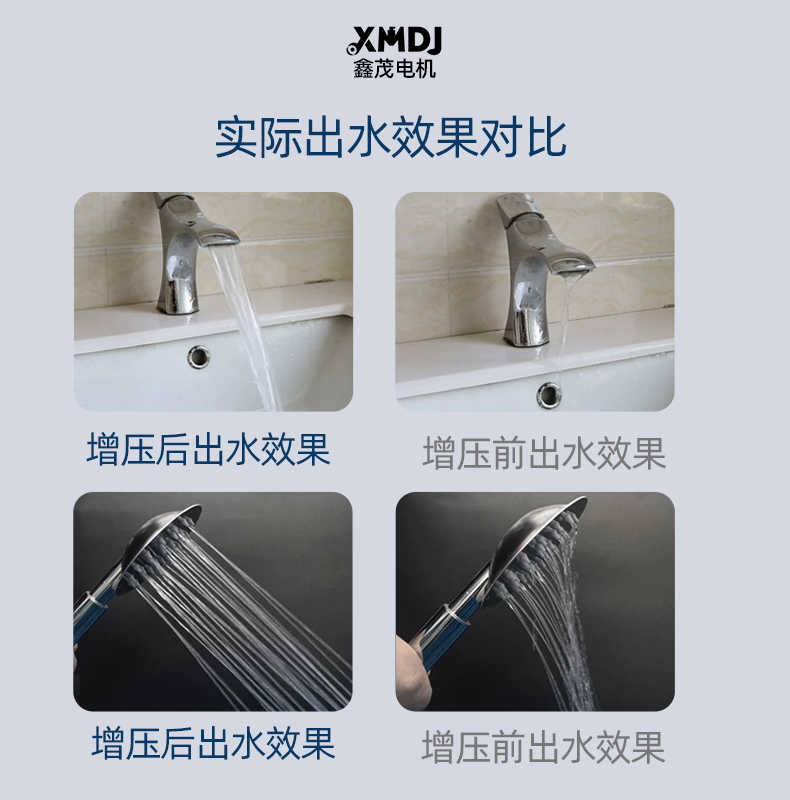 XMDJ
鑫茂电机

实际出水效果对比

增压后出水效果

增压前出水效果

增压后出水效果

增压前出水效果