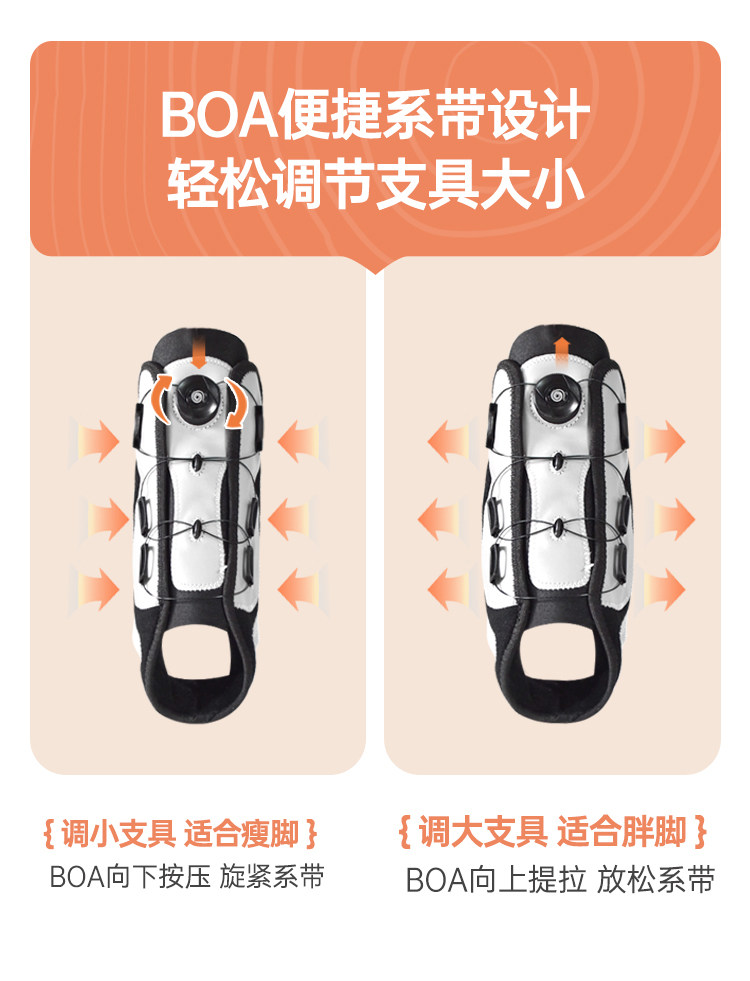 BOA便捷系带设计
轻松调节支具大小

{ 调小支具 适合瘦脚 }
BOA向下按压 旋紧系带

{ 调大支具 适合胖脚 }
BOA向上提拉 放松系带