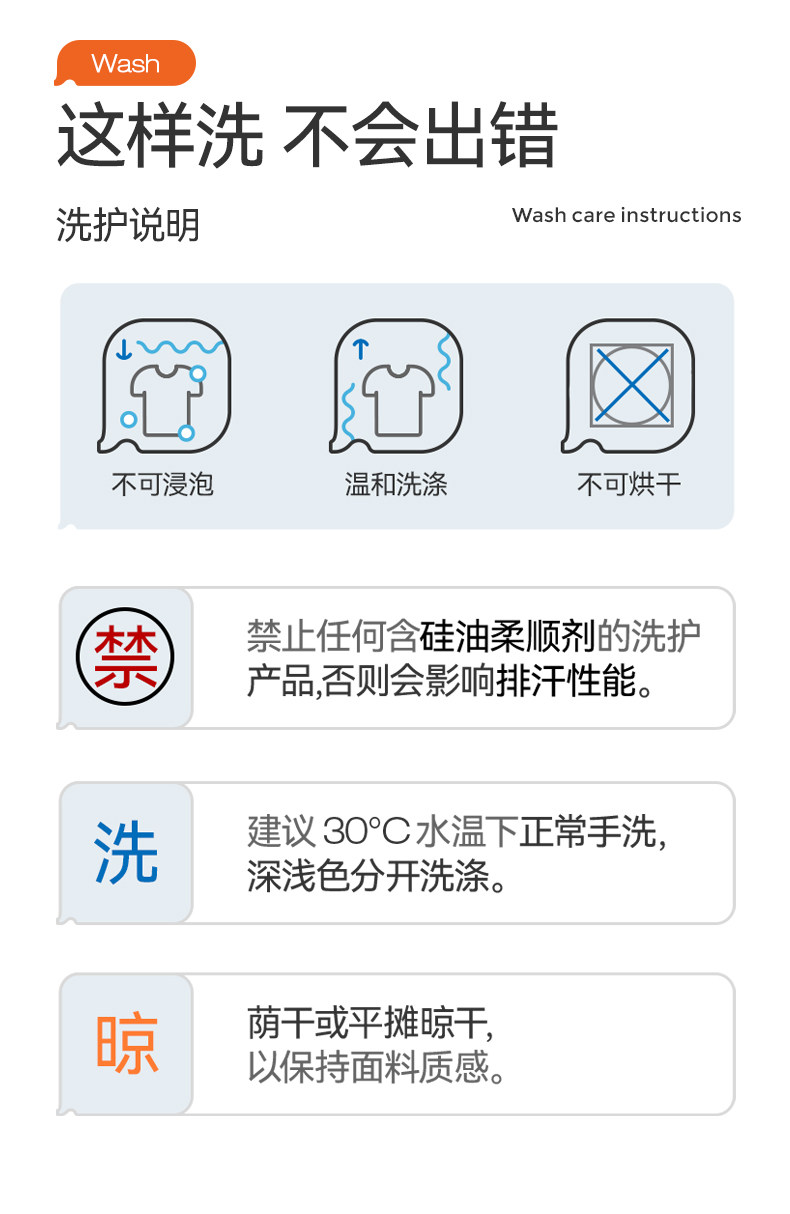 Wash

这样洗 不会出错

洗护说明

Wash care instructions

不可浸泡

温和洗涤

不可烘干

禁

禁止任何含硅油柔顺剂的洗护产品,否则会影响排汗性能。

洗

建议30°C水温下正常手洗,深浅色分开洗涤。

晾

荫干或平摊晾干,以保持面料质感。