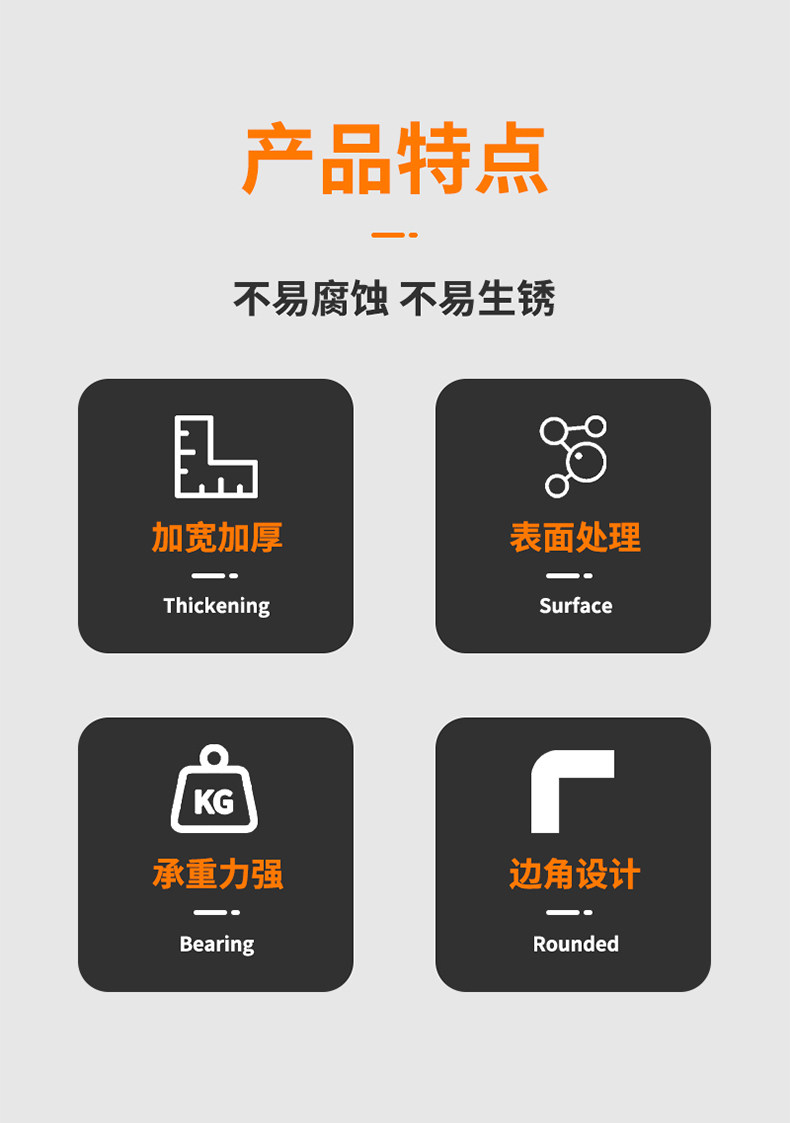 产品特点

不易腐蚀 不易生锈

加宽加厚

Thickening

表面处理

Surface

KG

承重力强

Bearing

边角设计

Rounded