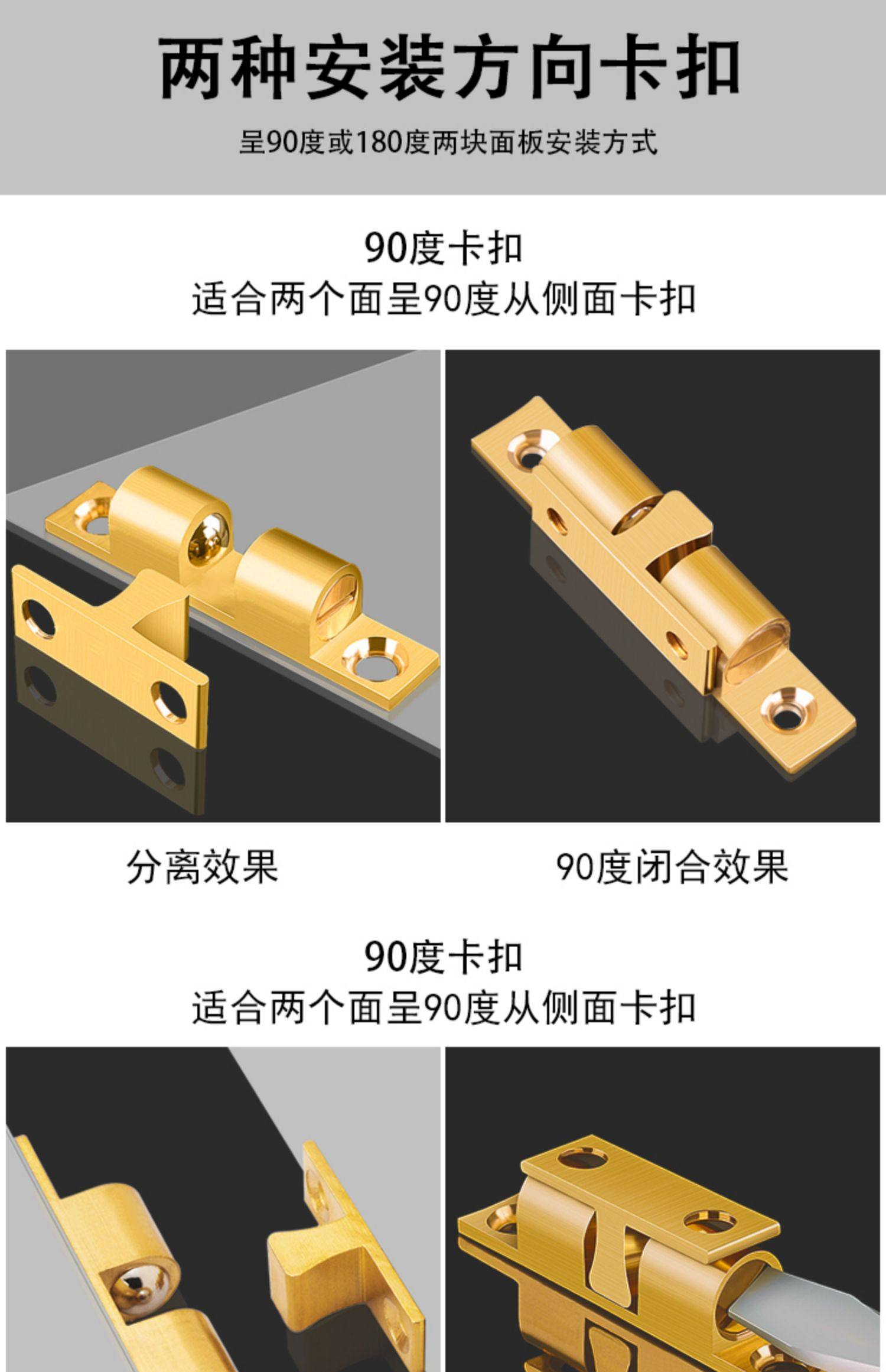 两种安装方向卡扣

呈90度或180度两块面板安装方式

90度卡扣
适合两个面呈90度从侧面卡扣

分离效果

90度闭合效果

90度卡扣
适合两个面呈90度从侧面卡扣