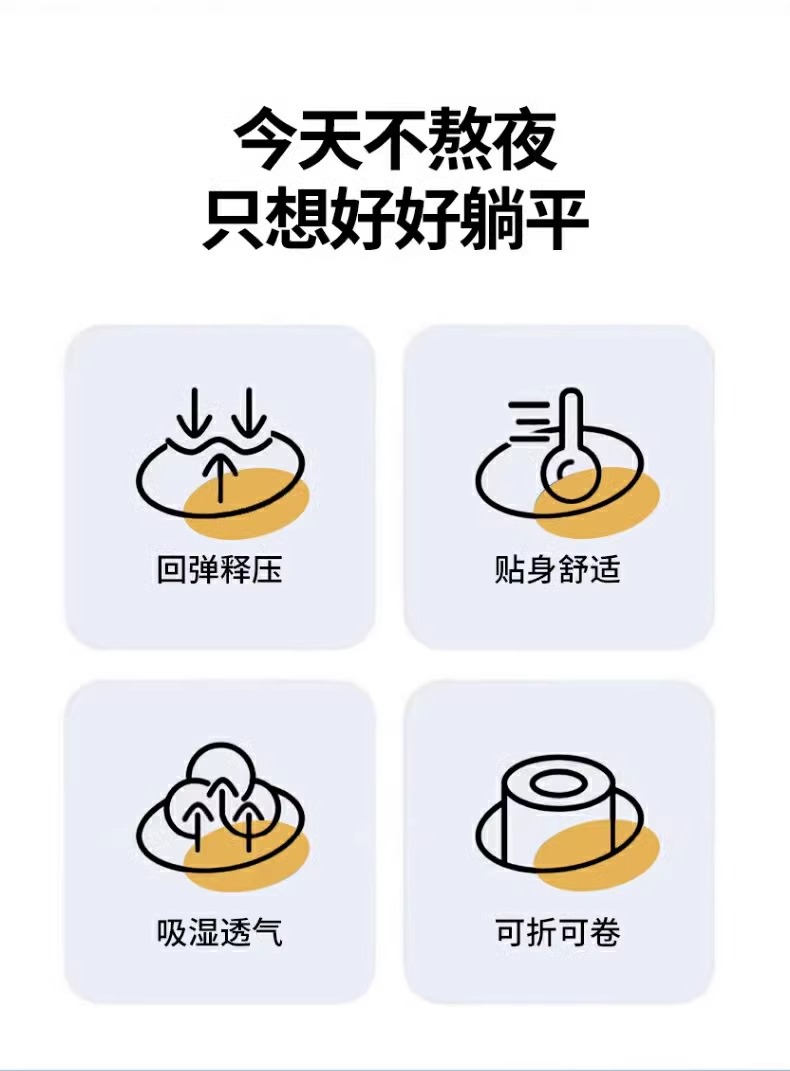 今天不熬夜
只想好好躺平

回弹释压

贴身舒适

吸湿透气

可折可卷