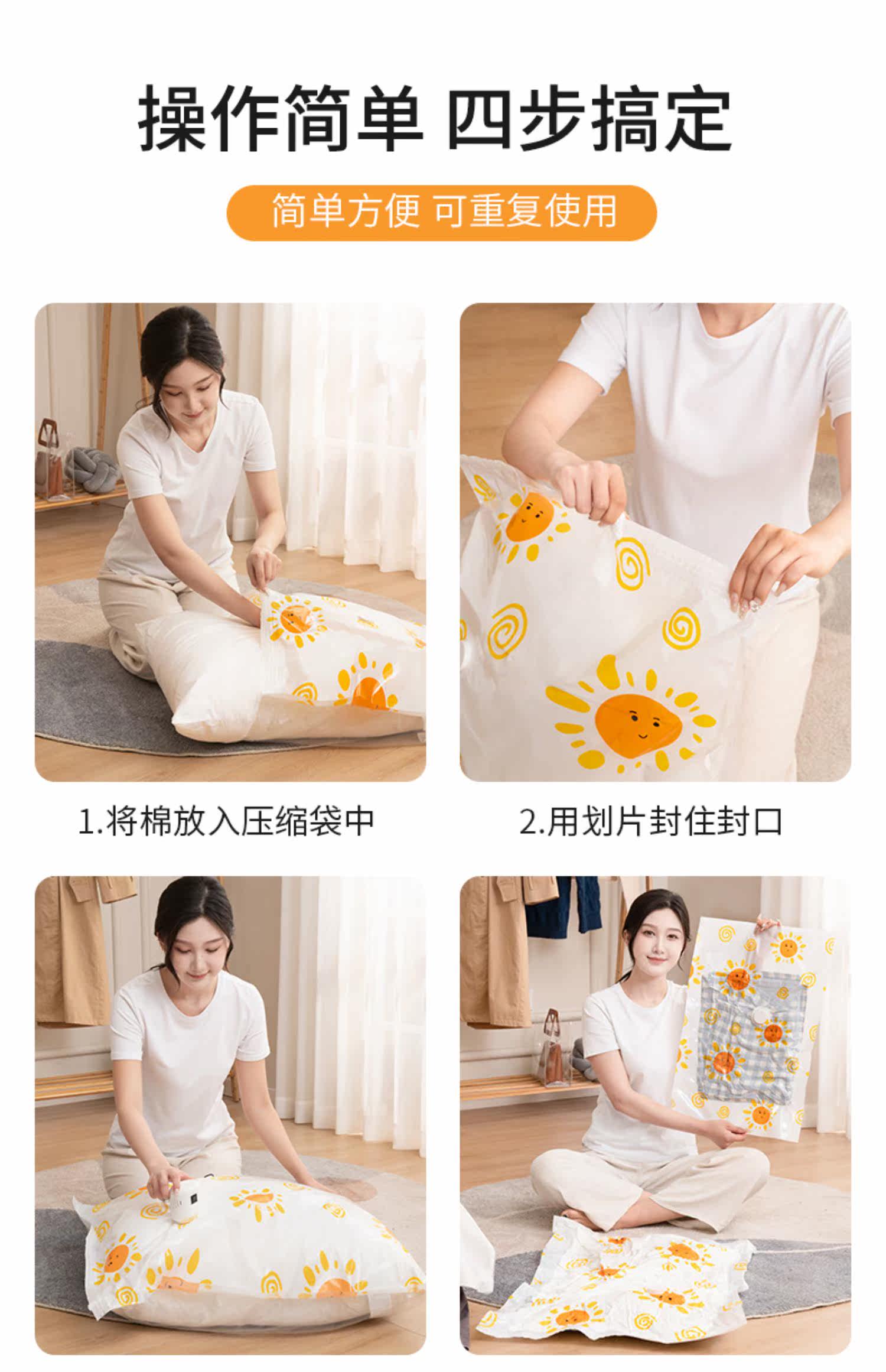 操作简单 四步搞定

简单方便 可重复使用

1.将棉放入压缩袋中

2.用划片封住封口