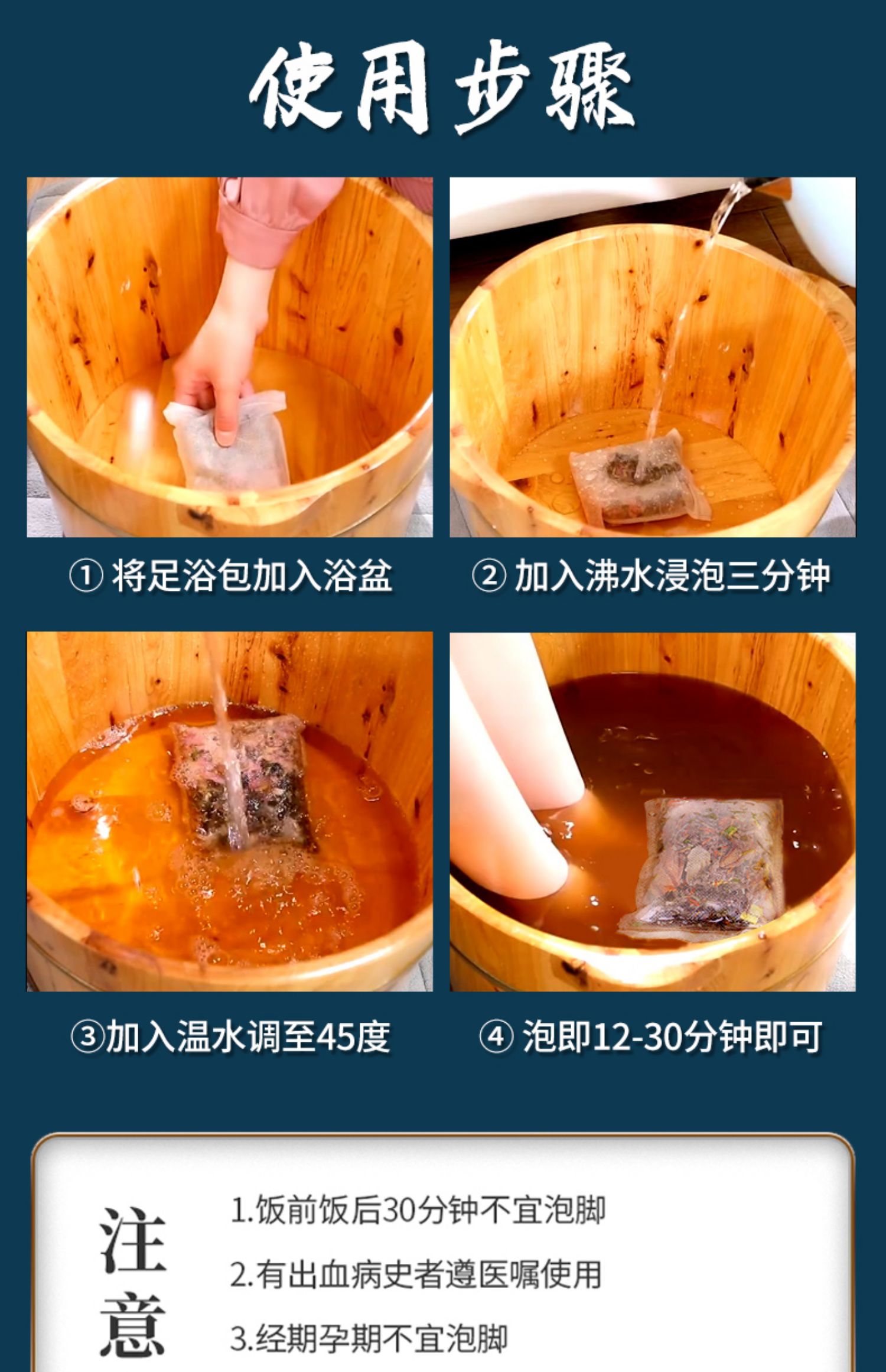 使用步骤

① 将足浴包加入浴盆

② 加入沸水浸泡三分钟

③加入温水调至45度

④ 泡即12-30分钟即可

注意

1.饭前饭后30分钟不宜泡脚

2.有出血病史者遵医嘱使用

3.经期孕期不宜泡脚