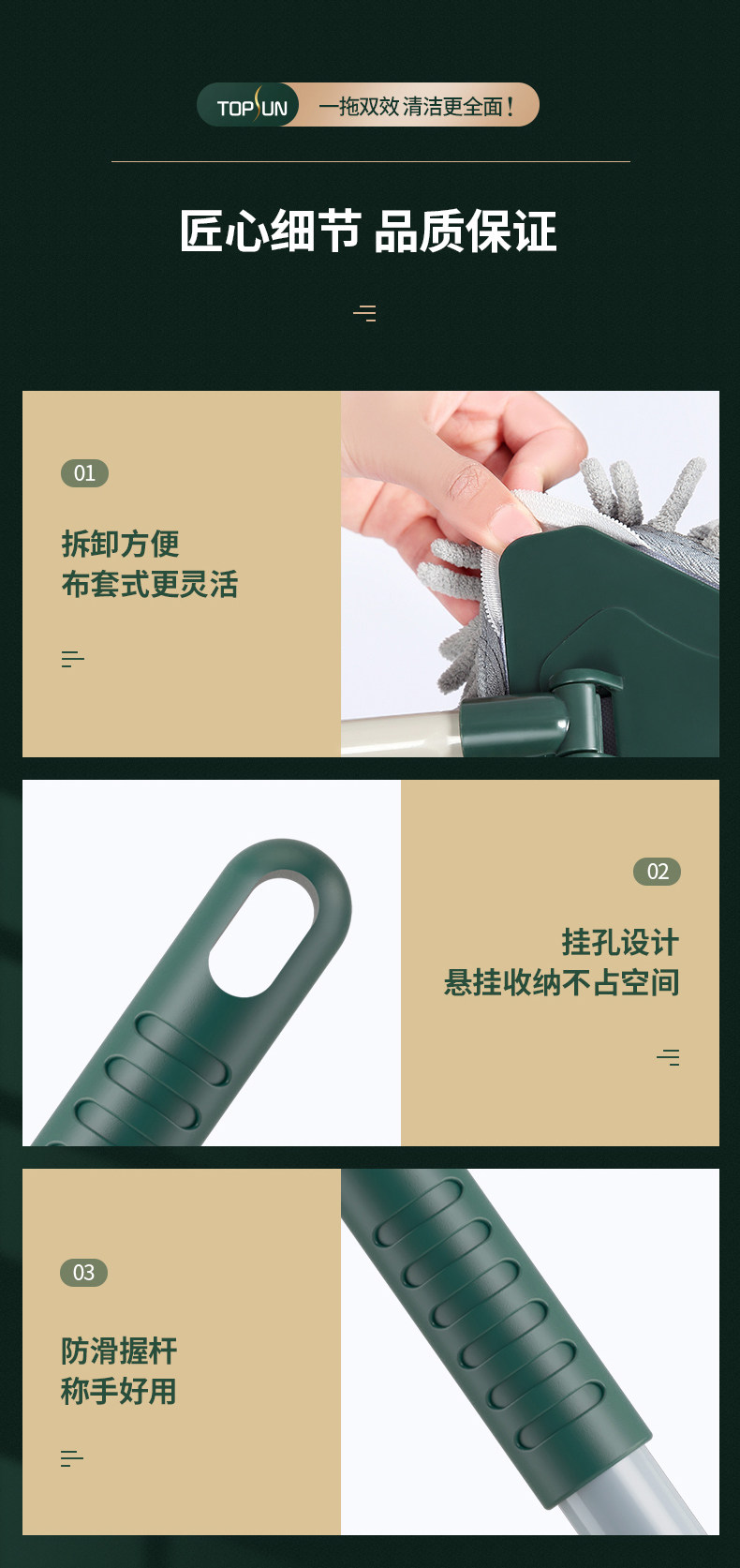 TOPSUN 一拖双效 清洁更全面!

匠心细节 品质保证

01

拆卸方便
布套式更灵活

02

挂孔设计
悬挂收纳不占空间

03

防滑握杆
称手好用