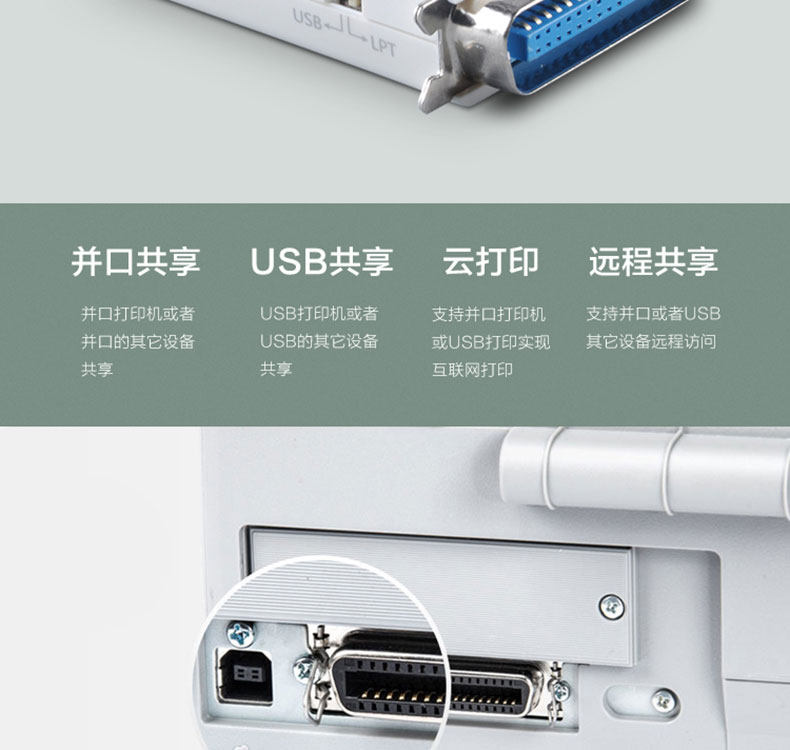 USB LPT

并口共享
并口打印机或者并口的其它设备共享

USB共享
USB打印机或者USB的其它设备共享

云打印
支持并口打印机或USB打印实现互联网打印

远程共享
支持并口或者USB其它设备远程访问