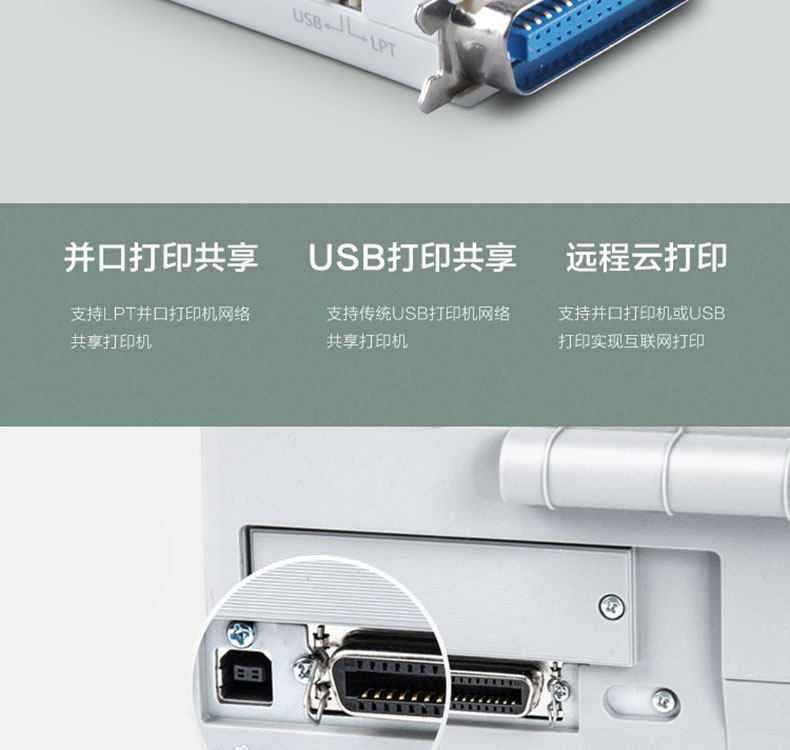 USB LPT

并口打印共享

支持LPT并口打印机网络共享打印机

USB打印共享

支持传统USB打印机网络共享打印机

远程云打印

支持并口打印机或USB打印实现互联网打印