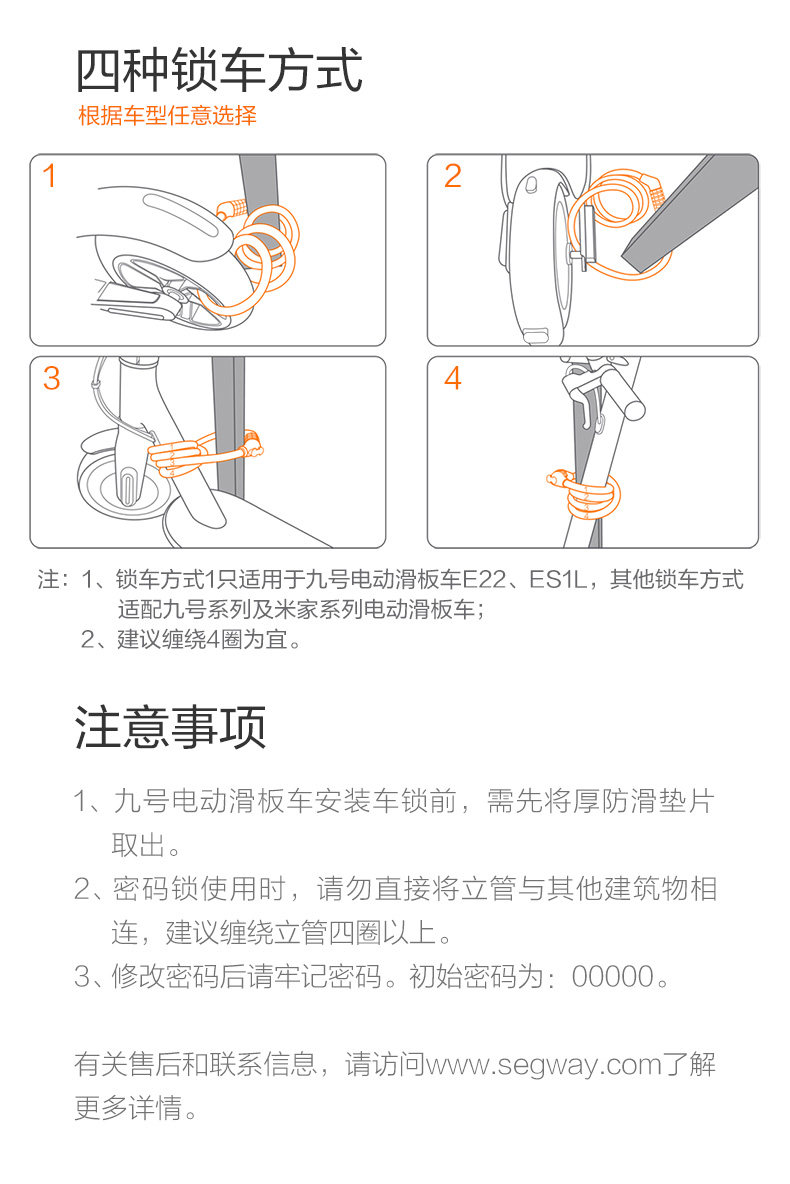 四种锁车方式

根据车型任意选择

1

2

3

4

注：1、锁车方式1只适用于九号电动滑板车E22、ES1L，其他锁车方式适配九号系列及米家系列电动滑板车；

2、建议缠绕4圈为宜。

注意事项

1、九号电动滑板车安装车锁前，需先将厚防滑垫片取出。

2、密码锁使用时，请勿直接将立管与其他建筑物相连，建议缠绕立管四圈以上。

3、修改密码后请牢记密码。初始密码为：00000。

有关售后和联系信息，请访问www.segway.com了解更多详情。