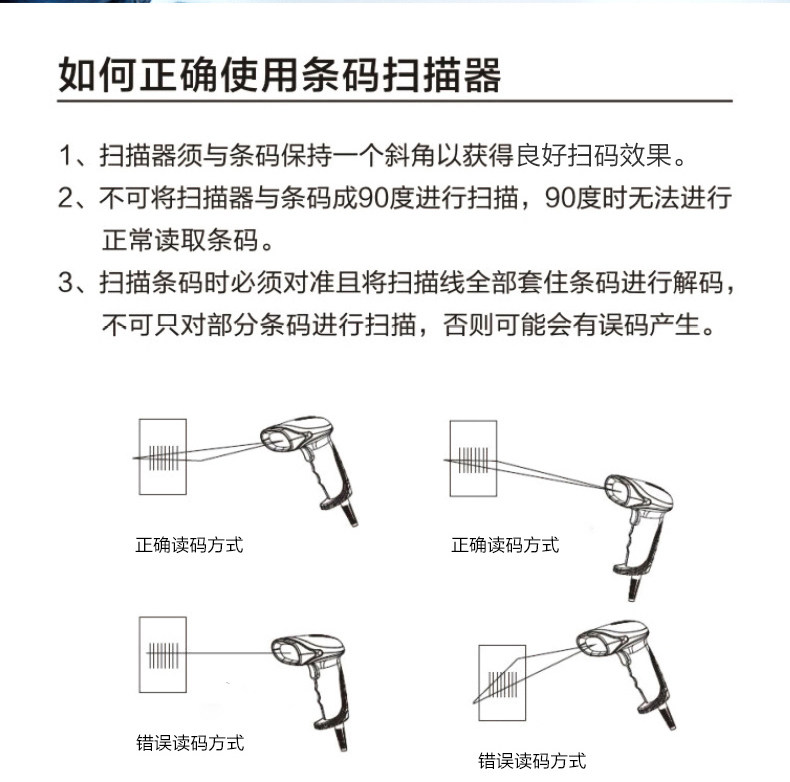 如何正确使用条码扫描器

1、扫描器须与条码保持一个斜角以获得良好扫码效果。
2、不可将扫描器与条码成90度进行扫描，90度时无法进行正常读取条码。
3、扫描条码时必须对准且将扫描线全部套住条码进行解码，不可只对部分条码进行扫描，否则可能会有误码产生。

正确读码方式

正确读码方式

错误读码方式

错误读码方式