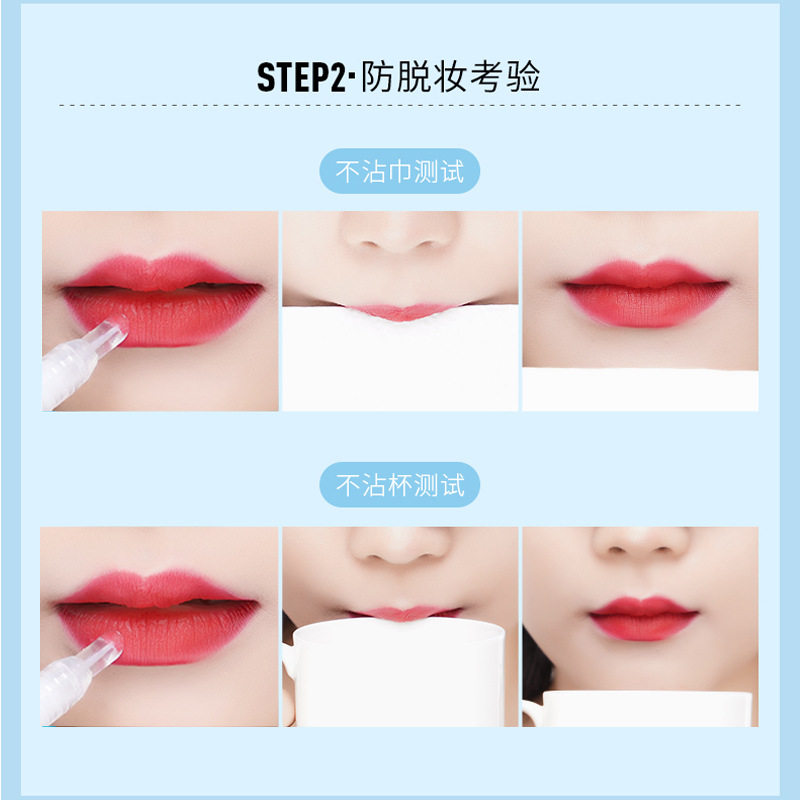 STEP2·防脱妆考验

不沾巾测试

不沾杯测试