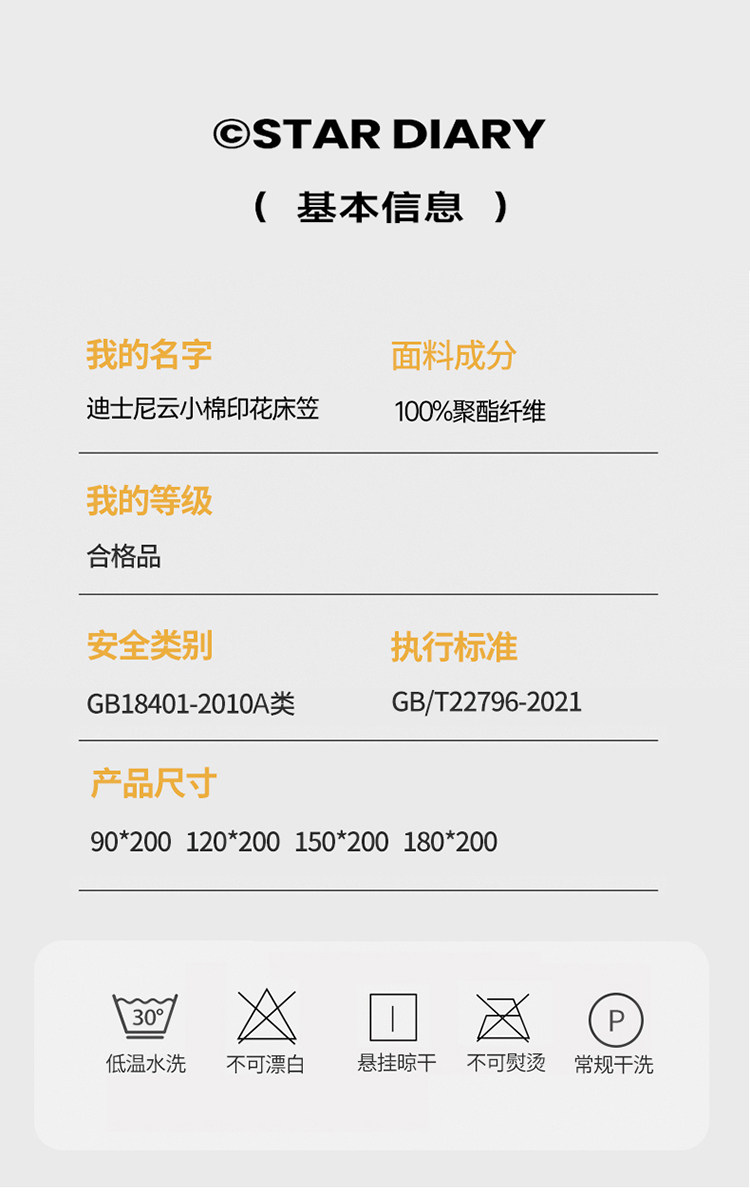 ©STAR DIARY

（ 基本信息 ）

我的名字
迪士尼云小棉印花床笠

面料成分
100%聚酯纤维

我的等级
合格品

安全类别
GB18401-2010A类

执行标准
GB/T22796-2021

产品尺寸
90*200 120*200 150*200 180*200

30°
低温水洗

不可漂白

悬挂晾干

不可熨烫

P
常规干洗