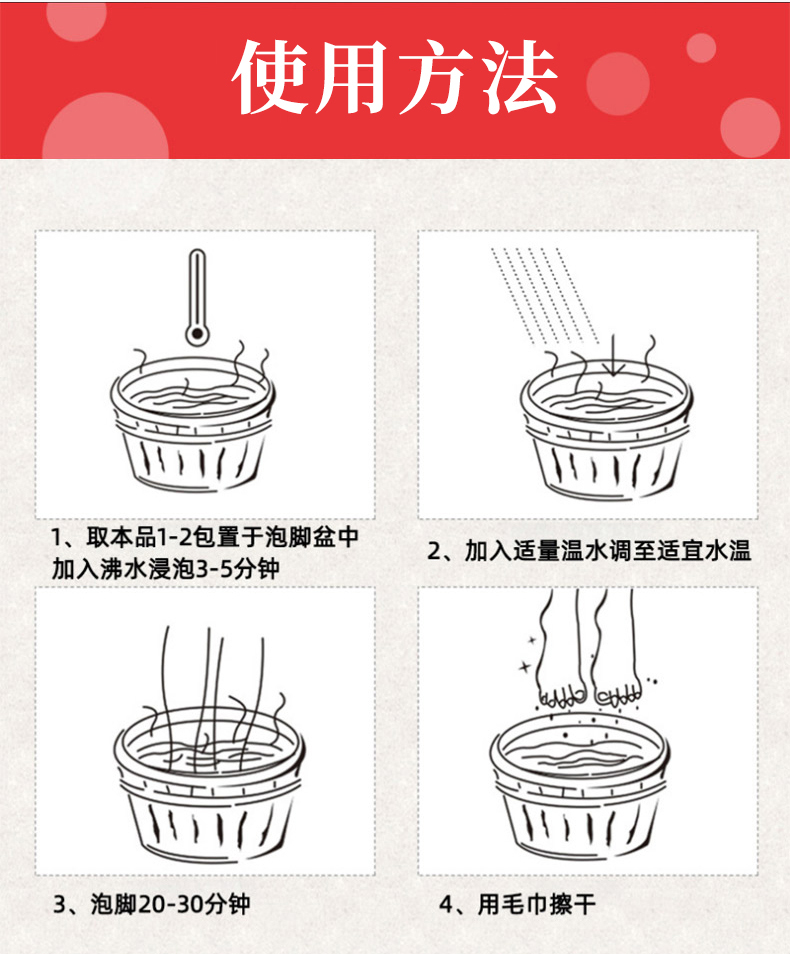 使用方法

1、取本品1-2包置于泡脚盆中加入沸水浸泡3-5分钟

2、加入适量温水调至适宜水温

3、泡脚20-30分钟

4、用毛巾擦干